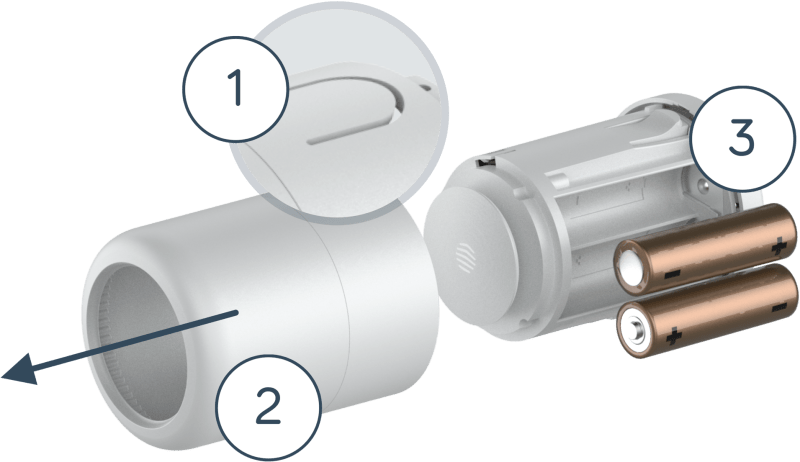 1
3
2