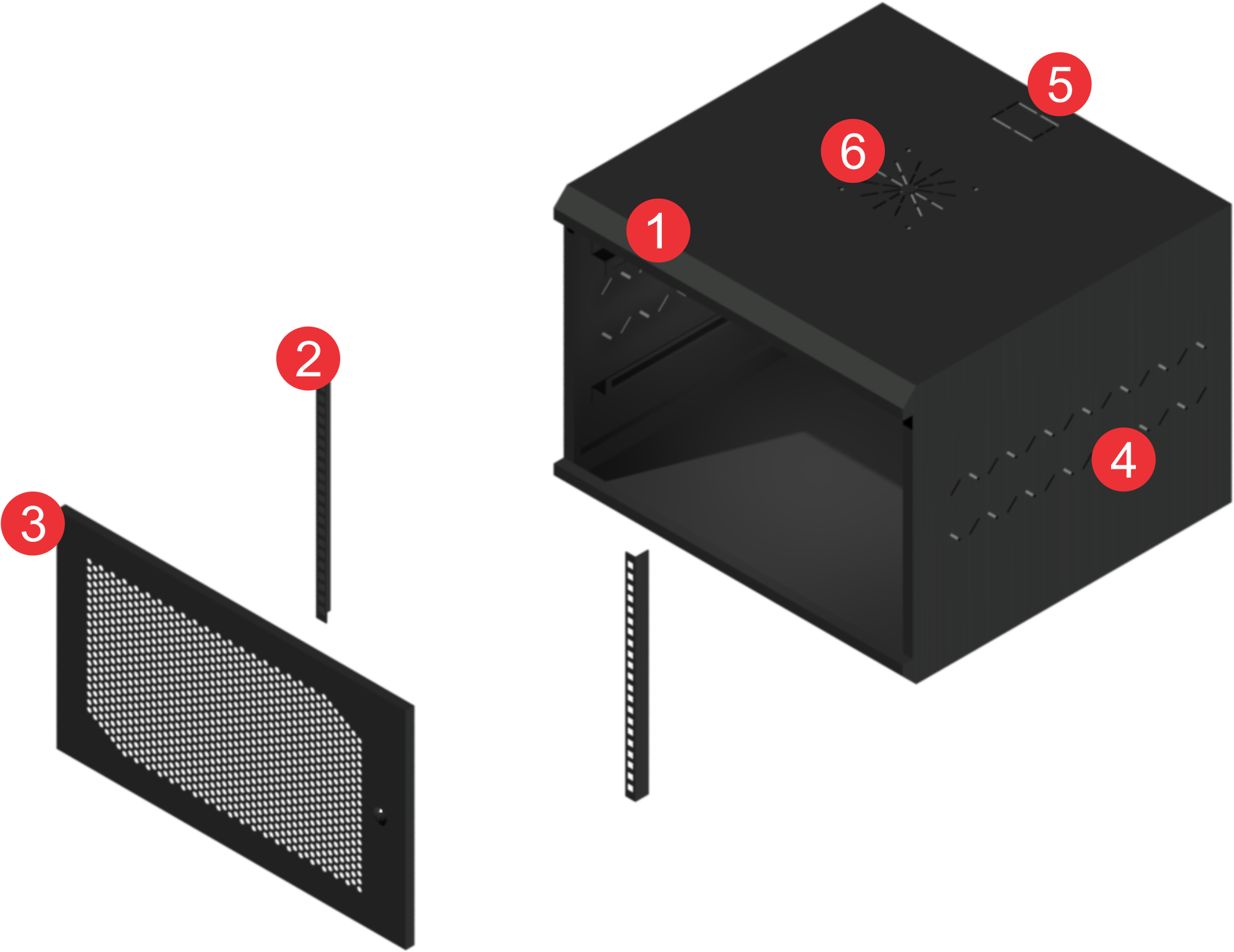 5
6
1
2
4
3