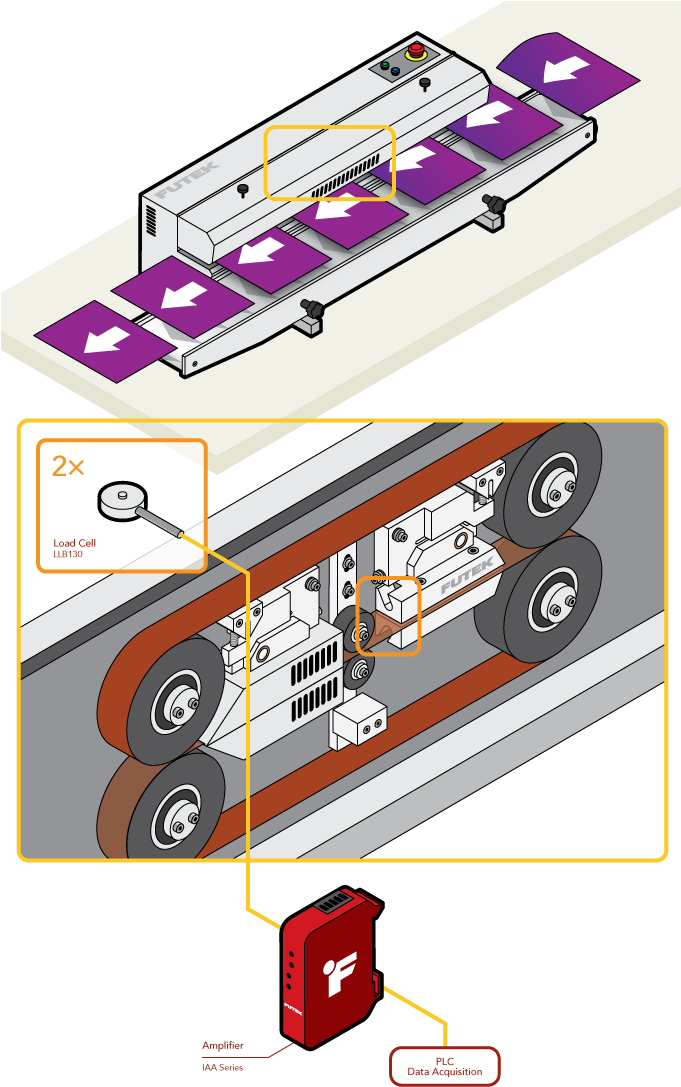 FUTEK

2×

Load Cell
LLB130

FUTEK

FUTEK

Amplifier
IAA Series

PLC
Data Acquisition