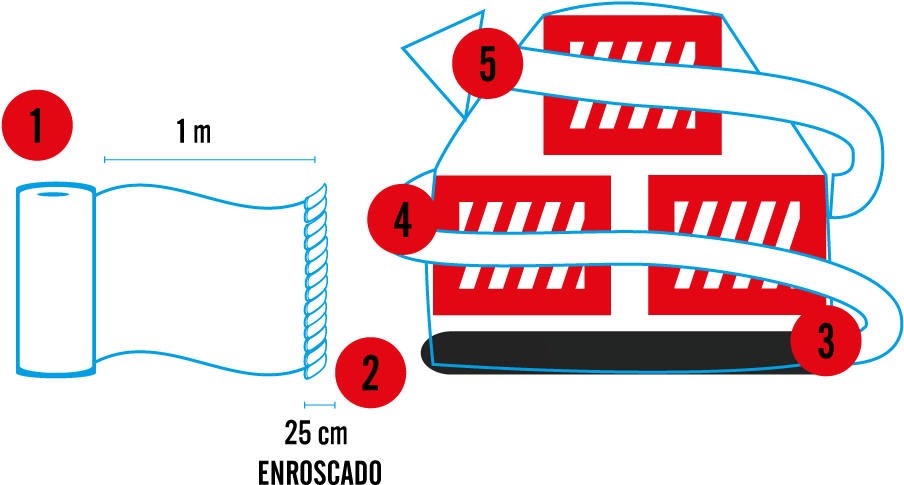 1

1 m

2

25 cm
ENROSCADO

5

4

3