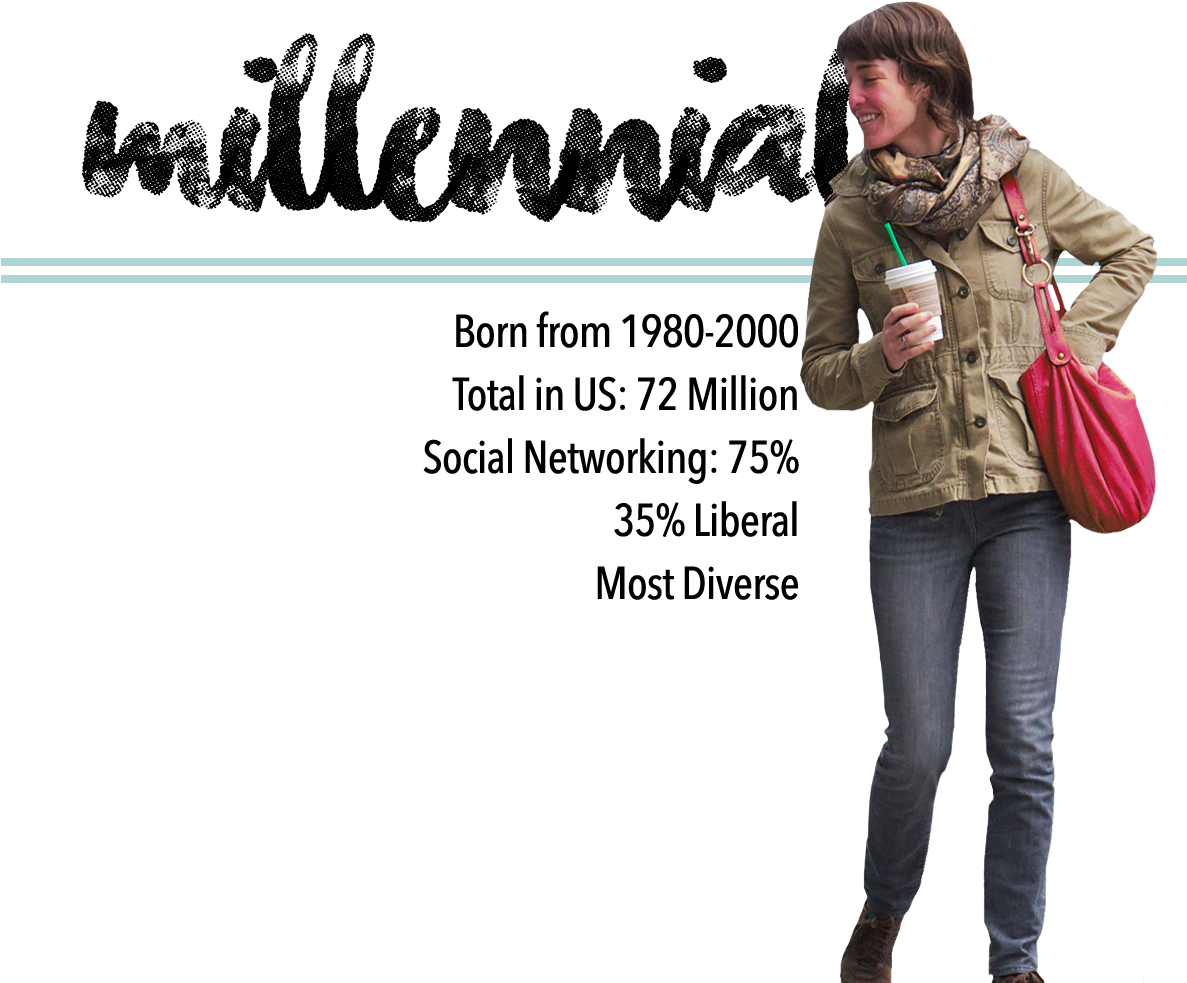 millennial

Born from 1980-2000
Total in US: 72 Million
Social Networking: 75%
35% Liberal
Most Diverse