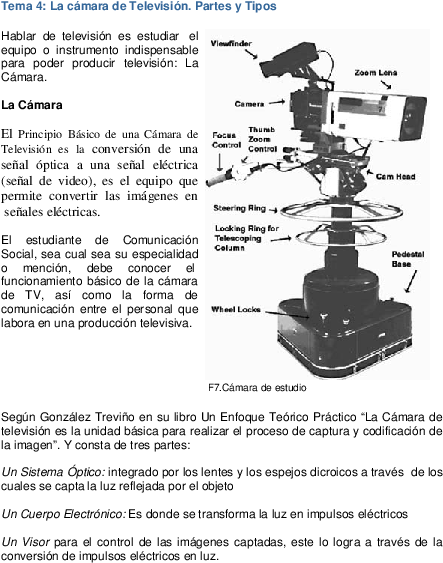 Tema 4: La cámara de Televisión. Partes y Tipos

Hablar de televisión es estudiar el equipo o instrumento indispensable para poder producir televisión: La Cámara.

La Cámara

El Principio Básico de una Cámara de Televisión es la conversión de una señal óptica a una señal eléctrica (señal de video), es el equipo que permite convertir las imágenes en señales eléctricas.

El estudiante de Comunicación Social, sea cual sea su especialidad o mención, debe conocer el funcionamiento básico de la cámara de TV, así como la forma de comunicación entre el personal que labora en una producción televisiva.

Viewfinder
Zoom Lens
Camera
Focus Control
Thumb Zoom Control
Cam Head
Steering Ring
Locking Ring for Telescoping Column
Pedestal Base
Wheel Locks

F7.Cámara de estudio

Según González Treviño en su libro Un Enfoque Teórico Práctico “La Cámara de televisión es la unidad básica para realizar el proceso de captura y codificación de la imagen”. Y consta de tres partes:

Un Sistema Óptico: integrado por los lentes y los espejos dicroicos a través de los cuales se capta la luz reflejada por el objeto

Un Cuerpo Electrónico: Es donde se transforma la luz en impulsos eléctricos

Un Visor para el control de las imágenes captadas, este lo logra a través de la conversión de impulsos eléctricos en luz.