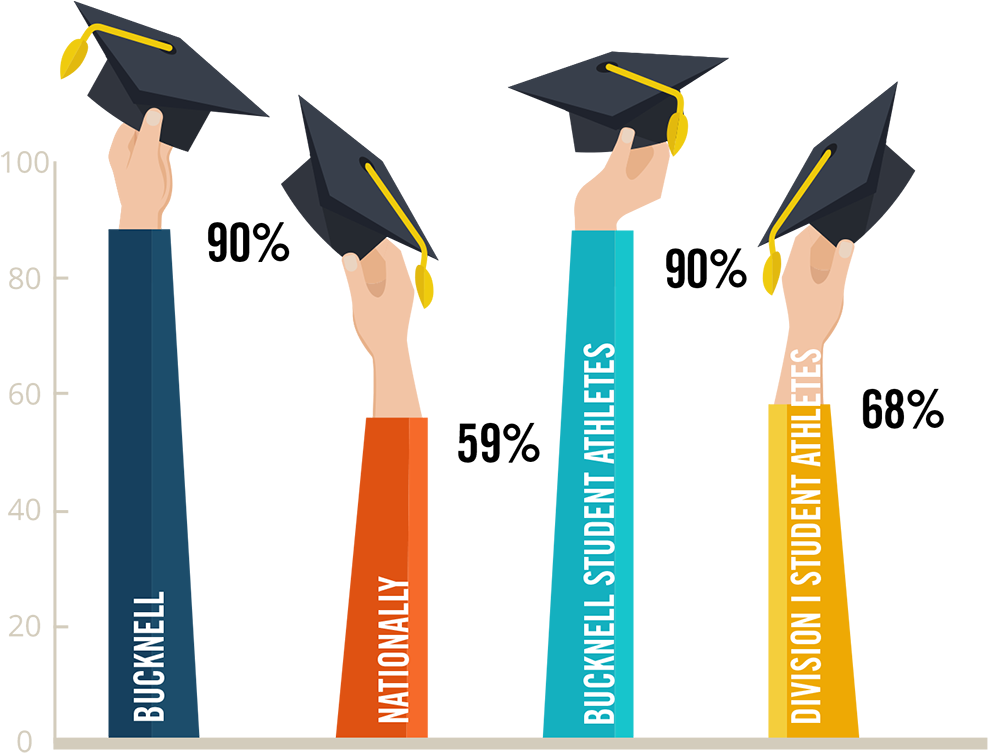 100
80
60
40
20
0

BUCKNELL
90%

NATIONALLY
59%

BUCKNELL STUDENT ATHLETES
90%

DIVISION I STUDENT ATHLETES
68%