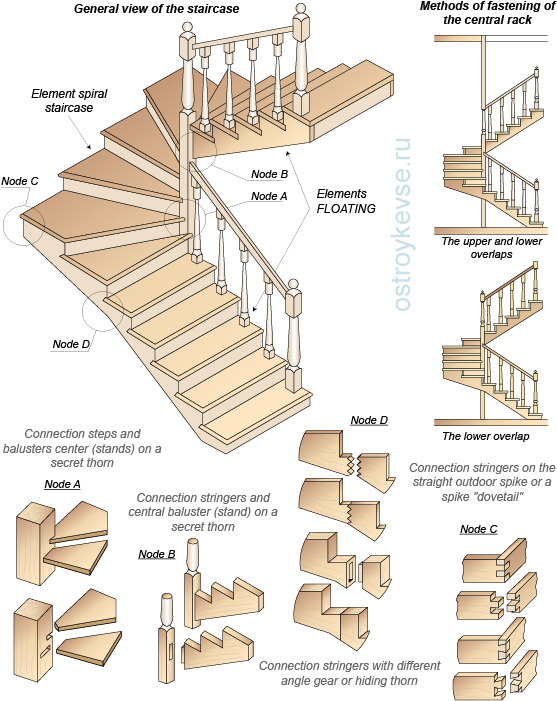 General view of the staircase

Methods of fastening of the central rack

Element spiral staircase

Node C

Node B

Node A

Elements FLOATING

Node D

ostroykevse.ru

The upper and lower overlaps

The lower overlap

Connection steps and balusters center (stands) on a secret thorn

Node A

Connection stringers and central baluster (stand) on a secret thorn

Node B

Node D

Connection stringers on the straight outdoor spike or a spike "dovetail"

Node C

Connection stringers with different angle gear or hiding thorn