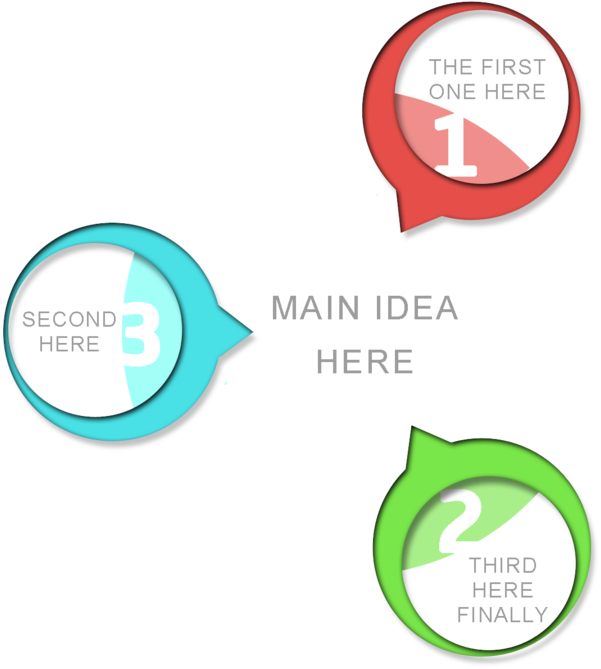 THE FIRST ONE HERE
1

SECOND HERE
3

MAIN IDEA HERE

2
THIRD HERE FINALLY