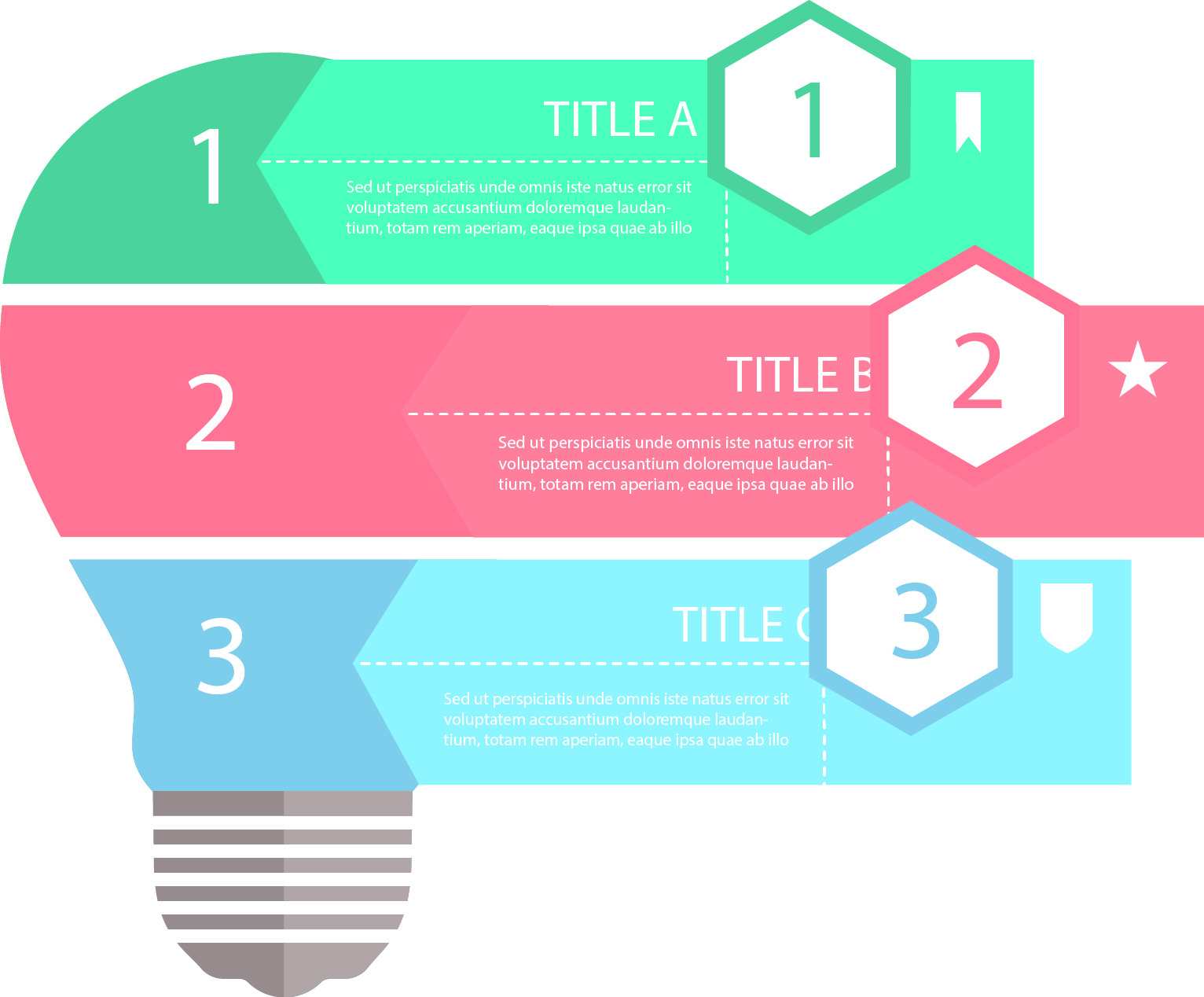 1

TITLE A

1

Sed ut perspiciatis unde omnis iste natus error sit voluptatem accusantium doloremque laudantium, totam rem aperiam, eaque ipsa quae ab illo

2

TITLE B

2

Sed ut perspiciatis unde omnis iste natus error sit voluptatem accusantium doloremque laudantium, totam rem aperiam, eaque ipsa quae ab illo

3

TITLE C

3

Sed ut perspiciatis unde omnis iste natus error sit voluptatem accusantium doloremque laudantium, totam rem aperiam, eaque ipsa quae ab illo