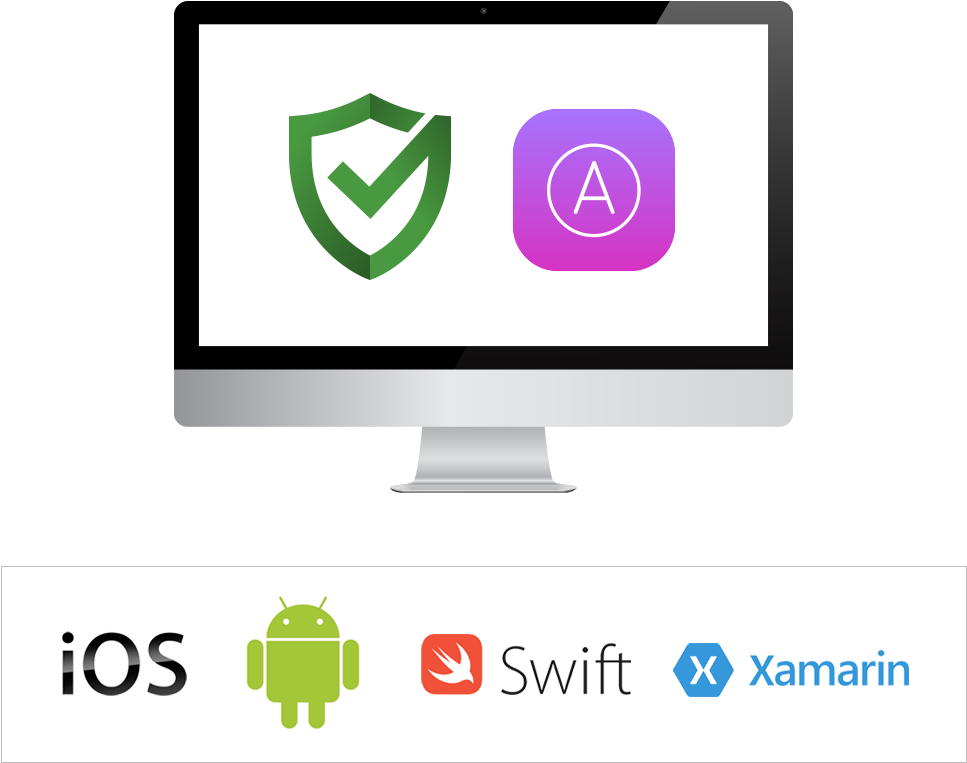 A

iOS Swift X Xamarin