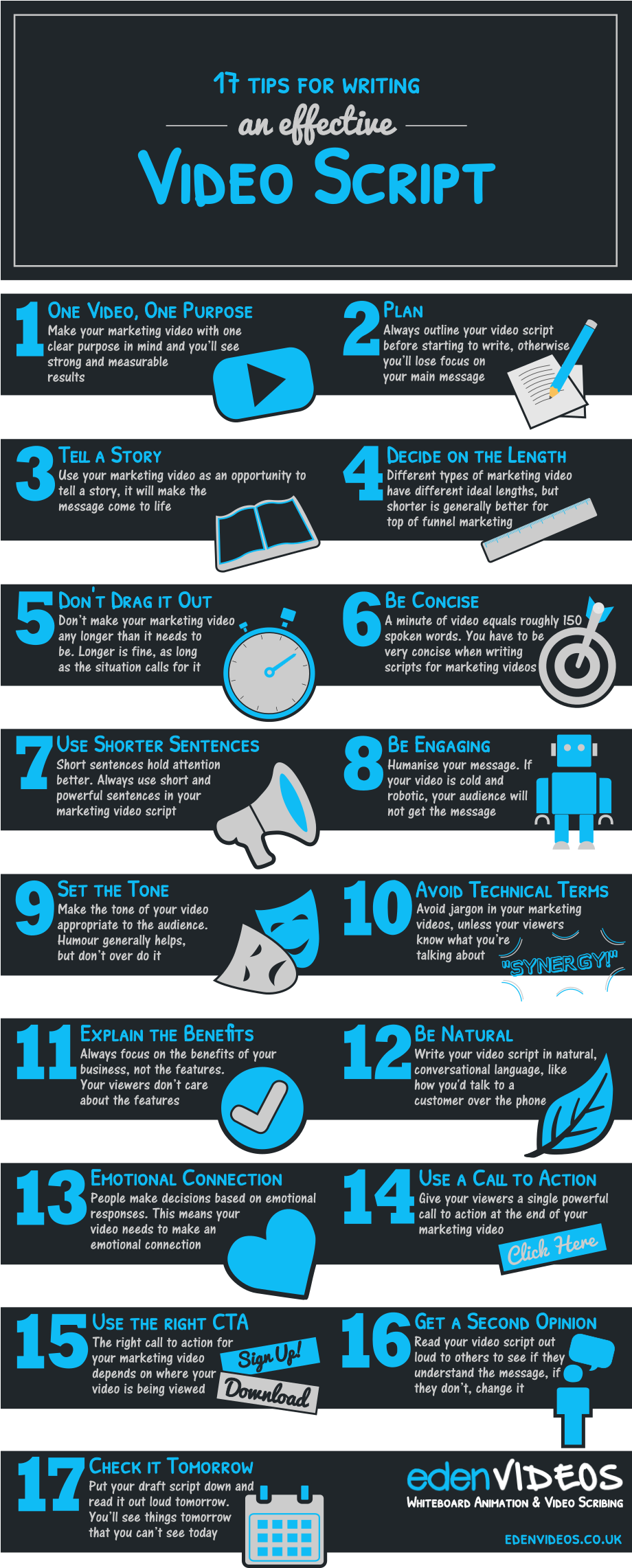 17 TIPS FOR WRITING

an effective

VIDEO SCRIPT

1 ONE VIDEO, ONE PURPOSE
Make your marketing video with one clear purpose in mind and you'll see strong and measurable results

2 PLAN
Always outline your video script before starting to write, otherwise you'll lose focus on your main message

3 TELL A STORY
Use your marketing video as an opportunity to tell a story, it will make the message come to life

4 DECIDE ON THE LENGTH
Different types of marketing video have different ideal lengths, but shorter is generally better for top of funnel marketing

5 DON'T DRAG IT OUT
Don't make your marketing video any longer than it needs to be. Longer is fine, as long as the situation calls for it

6 BE CONCISE
A minute of video equals roughly 150 spoken words. You have to be very concise when writing scripts for marketing videos

7 USE SHORTER SENTENCES
Short sentences hold attention better. Always use short and powerful sentences in your marketing video script

8 BE ENGAGING
Humanise your message. If your video is cold and robotic, your audience will not get the message

9 SET THE TONE
Make the tone of your video appropriate to the audience. Humour generally helps, but don't over do it

10 AVOID TECHNICAL TERMS
Avoid jargon in your marketing videos, unless your viewers know what you're talking about

"SYNERGY!"

11 EXPLAIN THE BENEFITS
Always focus on the benefits of your business, not the features. Your viewers don't care about the features

12 BE NATURAL
Write your video script in natural, conversational language, like how you'd talk to a customer over the phone

13 EMOTIONAL CONNECTION
People make decisions based on emotional responses. This means your video needs to make an emotional connection

14 USE A CALL TO ACTION
Give your viewers a single powerful call to action at the end of your marketing video

Click Here

15 USE THE RIGHT CTA
The right call to action for your marketing video depends on where your video is being viewed

Sign Up!

Download

16 GET A SECOND OPINION
Read your video script out loud to others to see if they understand the message, if they don't, change it

17 CHECK IT TOMORROW
Put your draft script down and read it out loud tomorrow. You'll see things tomorrow that you can't see today

edenVIDEOS
WHITEBOARD ANIMATION & VIDEO SCRIBING

EDENVIDEOS.CO.UK