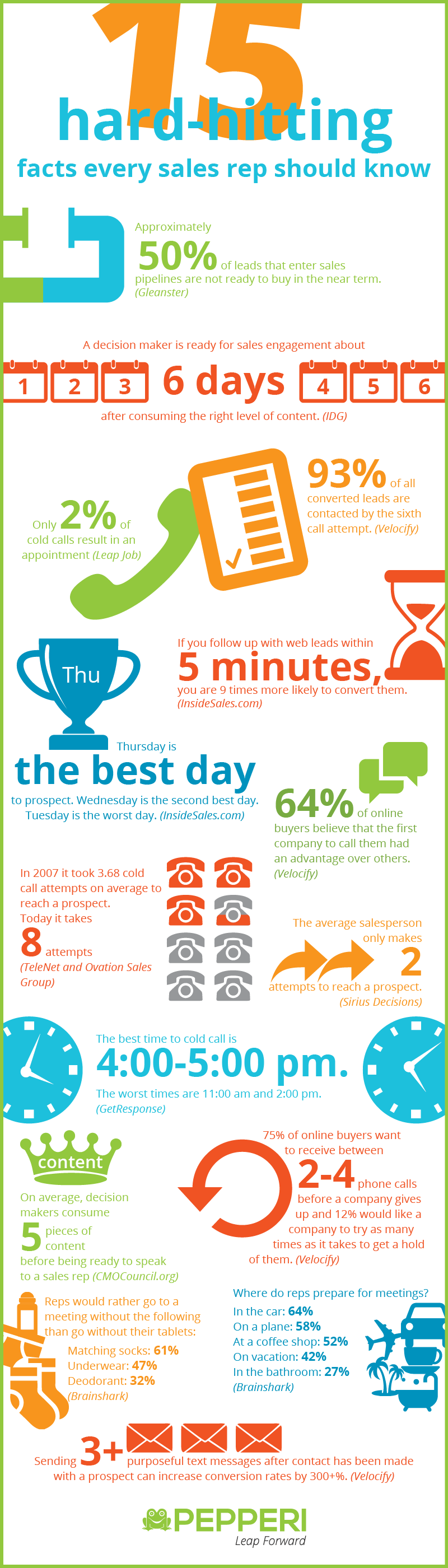 15
hard-hitting
facts every sales rep should know

Approximately
50% of leads that enter sales pipelines are not ready to buy in the near term. (Gleanster)

A decision maker is ready for sales engagement about
1 2 3 6 days 4 5 6
after consuming the right level of content. (IDG)

Only 2% of cold calls result in an appointment (Leap Job)

93% of all converted leads are contacted by the sixth call attempt. (Velocify)

If you follow up with web leads within
5 minutes,
you are 9 times more likely to convert them. (InsideSales.com)

Thu

Thursday is
the best day
to prospect. Wednesday is the second best day. Tuesday is the worst day. (InsideSales.com)

64% of online buyers believe that the first company to call them had an advantage over others. (Velocify)

In 2007 it took 3.68 cold call attempts on average to reach a prospect. Today it takes
8 attempts
(TeleNet and Ovation Sales Group)

The average salesperson only makes
2
attempts to reach a prospect. (Sirius Decisions)

The best time to cold call is
4:00-5:00 pm.
The worst times are 11:00 am and 2:00 pm. (GetResponse)

content
On average, decision makers consume
5 pieces of content
before being ready to speak to a sales rep (CMOCouncil.org)

75% of online buyers want to receive between
2-4 phone calls
before a company gives up and 12% would like a company to try as many times as it takes to get a hold of them. (Velocify)

Reps would rather go to a meeting without the following than go without their tablets:
Matching socks: 61%
Underwear: 47%
Deodorant: 32%
(Brainshark)

Where do reps prepare for meetings?
In the car: 64%
On a plane: 58%
At a coffee shop: 52%
On vacation: 42%
In the bathroom: 27%
(Brainshark)

Sending 3+ purposeful text messages after contact has been made with a prospect can increase conversion rates by 300+%. (Velocify)

PEPPERI
Leap Forward