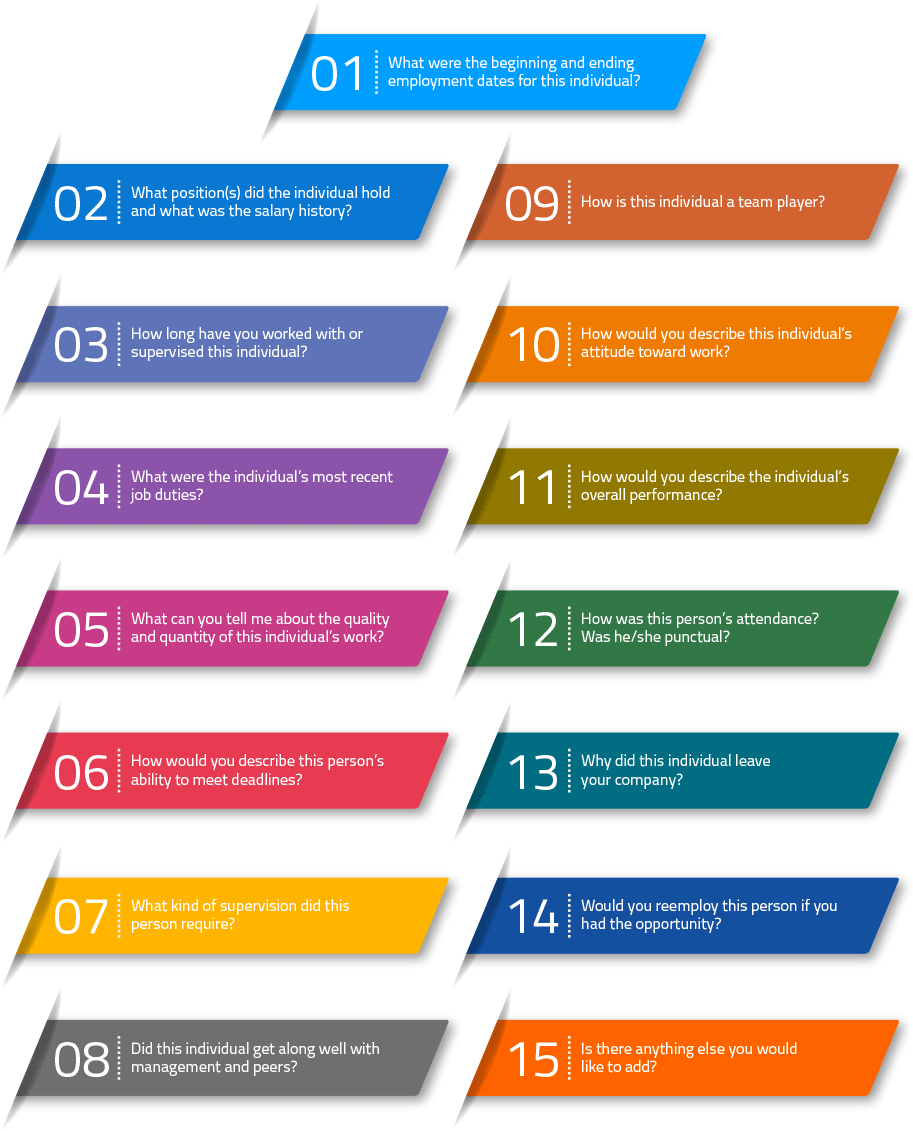 01 What were the beginning and ending employment dates for this individual?

02 What position(s) did the individual hold and what was the salary history?

03 How long have you worked with or supervised this individual?

04 What were the individual's most recent job duties?

05 What can you tell me about the quality and quantity of this individual's work?

06 How would you describe this person's ability to meet deadlines?

07 What kind of supervision did this person require?

08 Did this individual get along well with management and peers?

09 How is this individual a team player?

10 How would you describe this individual's attitude toward work?

11 How would you describe the individual's overall performance?

12 How was this person's attendance? Was he/she punctual?

13 Why did this individual leave your company?

14 Would you reemploy this person if you had the opportunity?

15 Is there anything else you would like to add?