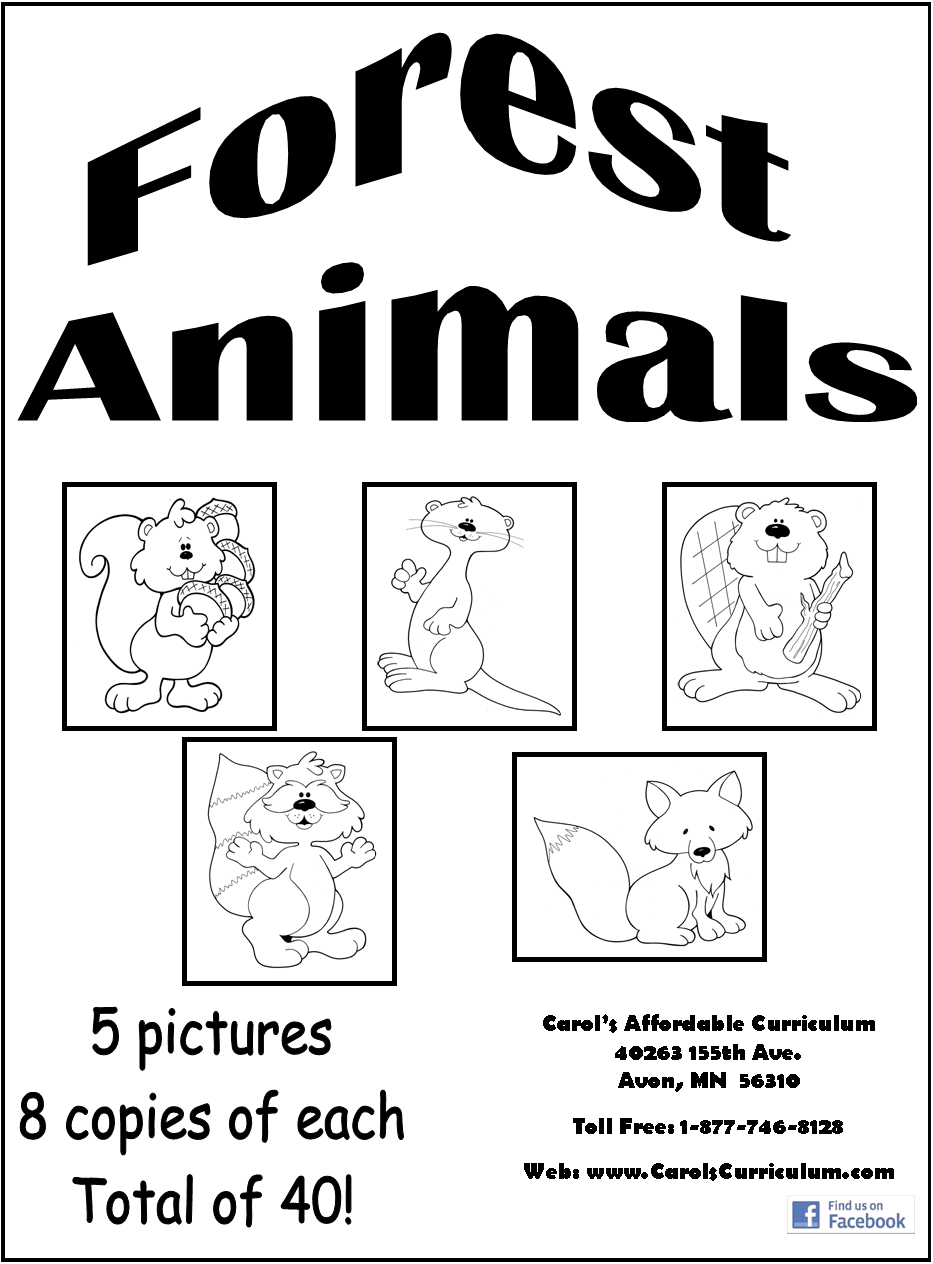 Forest AniMals

5 pictures
8 copies of each
Total of 40!

Carol's Affordable Curriculum
40263 155th Ave.
Avon, MN 56310

Toll Free: 1-877-746-8128

Web: www.CarolsCurriculum.com

Find us on Facebook