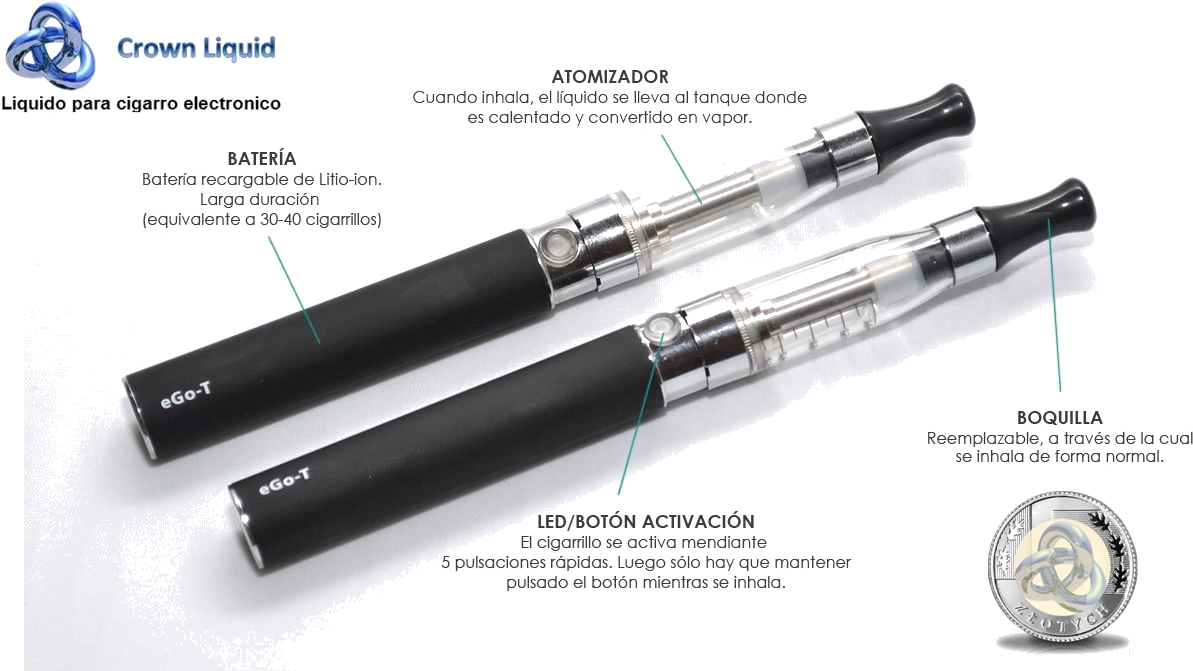 Crown Liquid

Liquido para cigarro electronico

ATOMIZADOR
Cuando inhala, el líquido se lleva al tanque donde es calentado y convertido en vapor.

BATERÍA
Batería recargable de Litio-ion. Larga duración (equivalente a 30-40 cigarrillos)

eGo-T

eGo-T

BOQUILLA
Reemplazable, a través de la cual se inhala de forma normal.

LED/BOTÓN ACTIVACIÓN
El cigarrillo se activa mendiante 5 pulsaciones rápidas. Luego sólo hay que mantener pulsado el botón mientras se inhala.

ZŁOTYCH