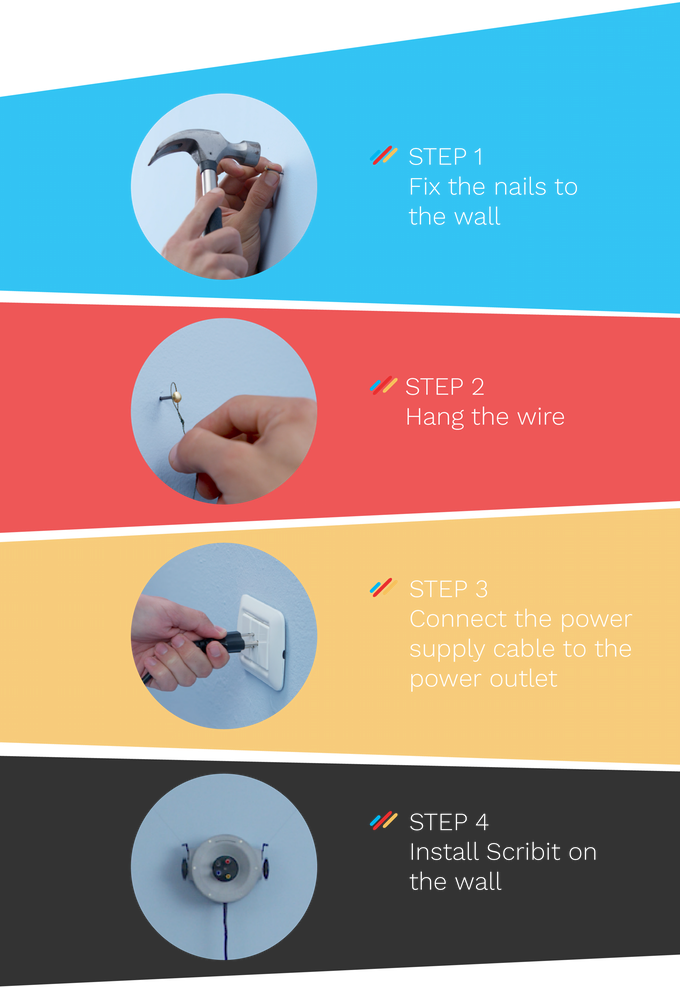 STEP 1
Fix the nails to the wall

STEP 2
Hang the wire

STEP 3
Connect the power supply cable to the power outlet

STEP 4
Install Scribit on the wall