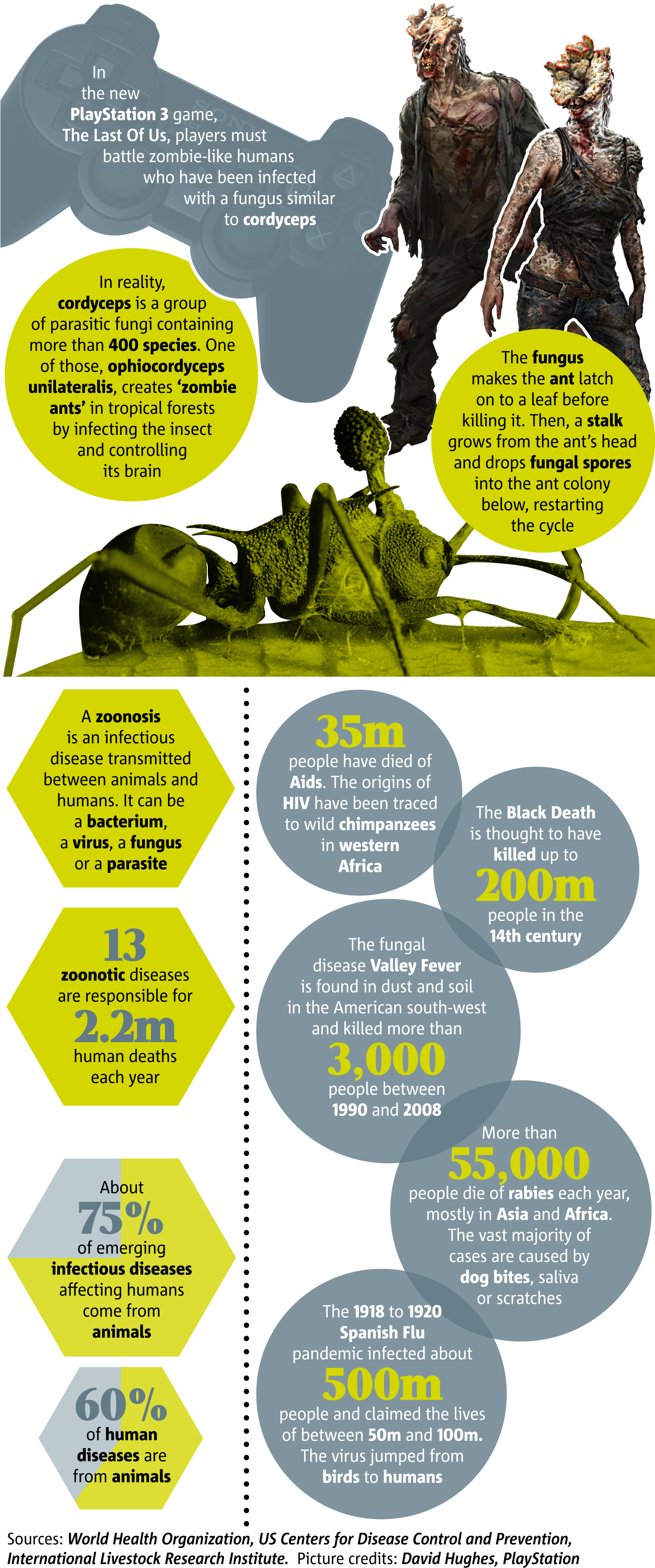 In the new PlayStation 3 game, The Last Of Us, players must battle zombie-like humans who have been infected with a fungus similar to cordyceps

SONY

In reality, cordyceps is a group of parasitic fungi containing more than 400 species. One of those, ophiocordyceps unilateralis, creates 'zombie ants' in tropical forests by infecting the insect and controlling its brain

The fungus makes the ant latch on to a leaf before killing it. Then, a stalk grows from the ant's head and drops fungal spores into the ant colony below, restarting the cycle

A zoonosis is an infectious disease transmitted between animals and humans. It can be a bacterium, a virus, a fungus or a parasite

13 zoonotic diseases are responsible for 2.2m human deaths each year

About 75% of emerging infectious diseases affecting humans come from animals

60% of human diseases are from animals

35m people have died of Aids. The origins of HIV have been traced to wild chimpanzees in western Africa

The Black Death is thought to have killed up to 200m people in the 14th century

The fungal disease Valley Fever is found in dust and soil in the American south-west and killed more than 3,000 people between 1990 and 2008

More than 55,000 people die of rabies each year, mostly in Asia and Africa. The vast majority of cases are caused by dog bites, saliva or scratches

The 1918 to 1920 Spanish Flu pandemic infected about 500m people and claimed the lives of between 50m and 100m. The virus jumped from birds to humans

Sources: World Health Organization, US Centers for Disease Control and Prevention, International Livestock Research Institute. Picture credits: David Hughes, PlayStation