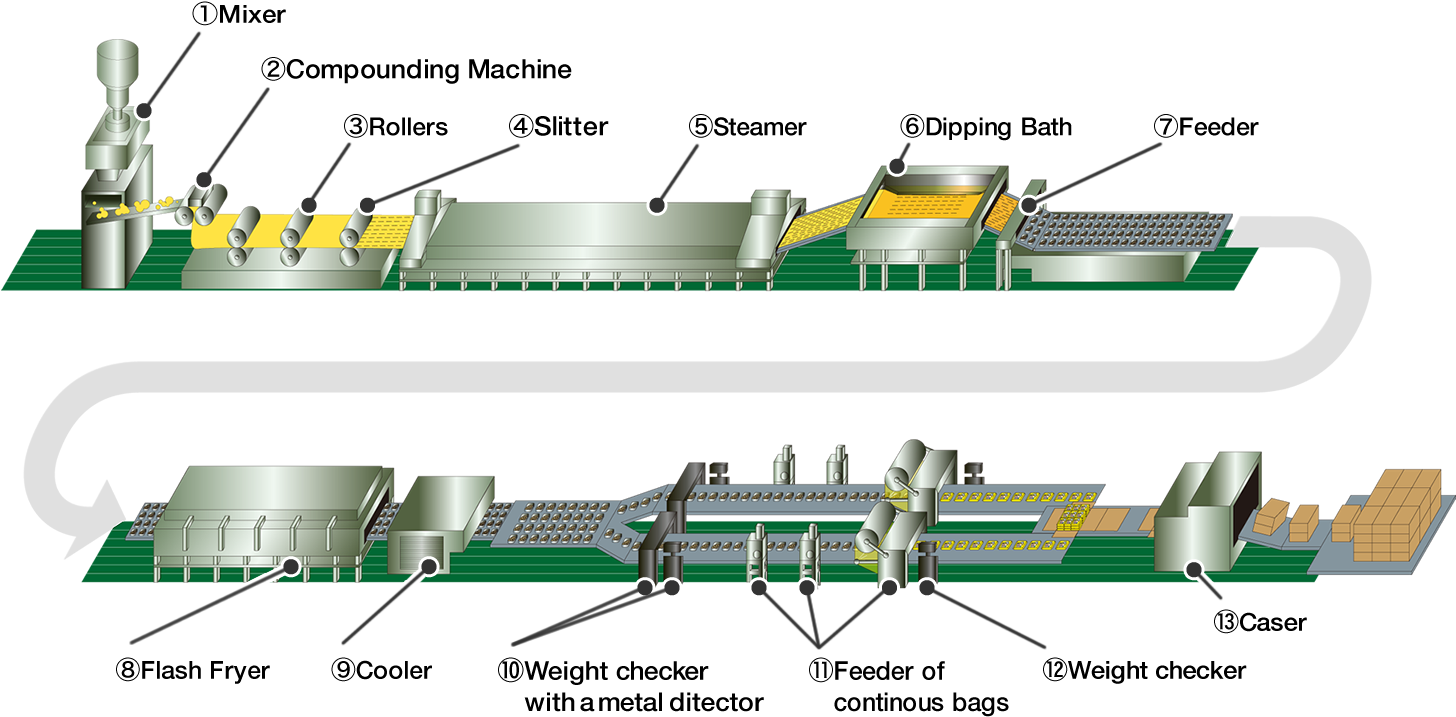 ①Mixer

②Compounding Machine

③Rollers

④Slitter

⑤Steamer

⑥Dipping Bath

⑦Feeder

⑧Flash Fryer

⑨Cooler

⑩Weight checker with a metal ditector

⑪Feeder of continous bags

⑫Weight checker

⑬Caser