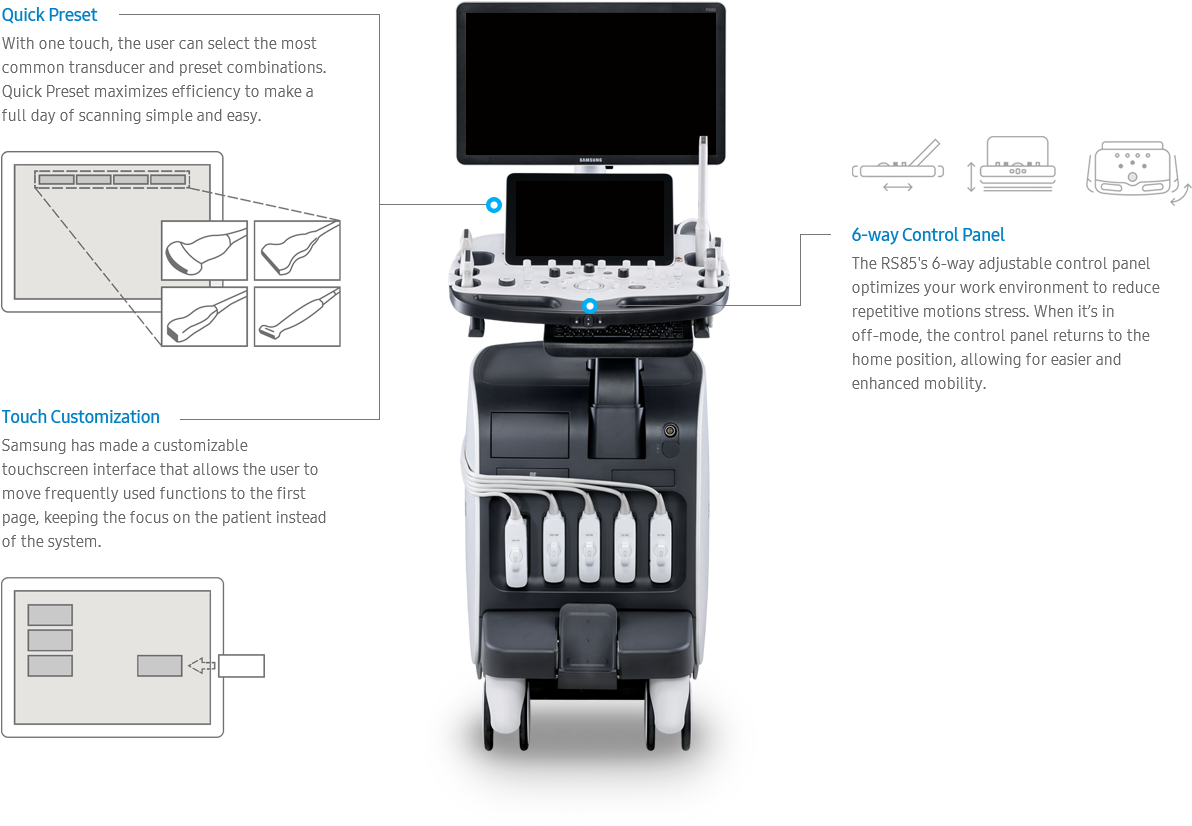 Quick Preset

With one touch, the user can select the most common transducer and preset combinations. Quick Preset maximizes efficiency to make a full day of scanning simple and easy.

Touch Customization

Samsung has made a customizable touchscreen interface that allows the user to move frequently used functions to the first page, keeping the focus on the patient instead of the system.

SAMSUNG

6-way Control Panel

The RS85's 6-way adjustable control panel optimizes your work environment to reduce repetitive motions stress. When it's in off-mode, the control panel returns to the home position, allowing for easier and enhanced mobility.