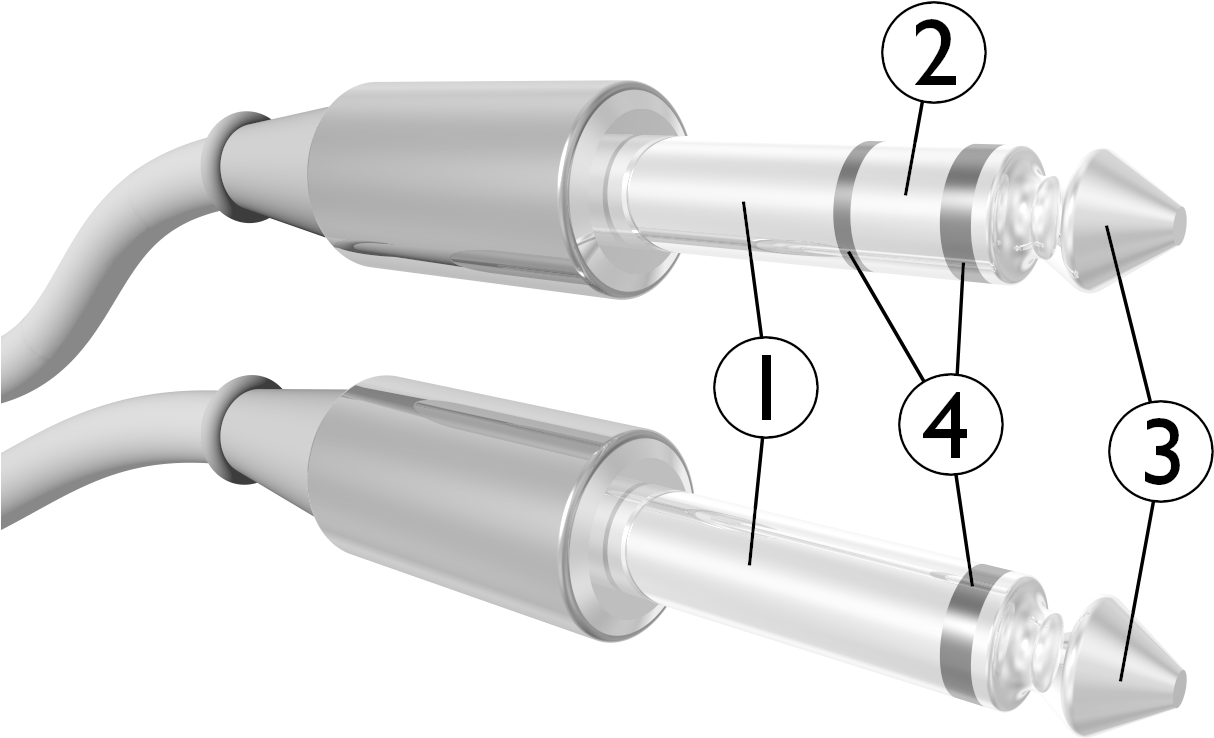 2
1
4
3