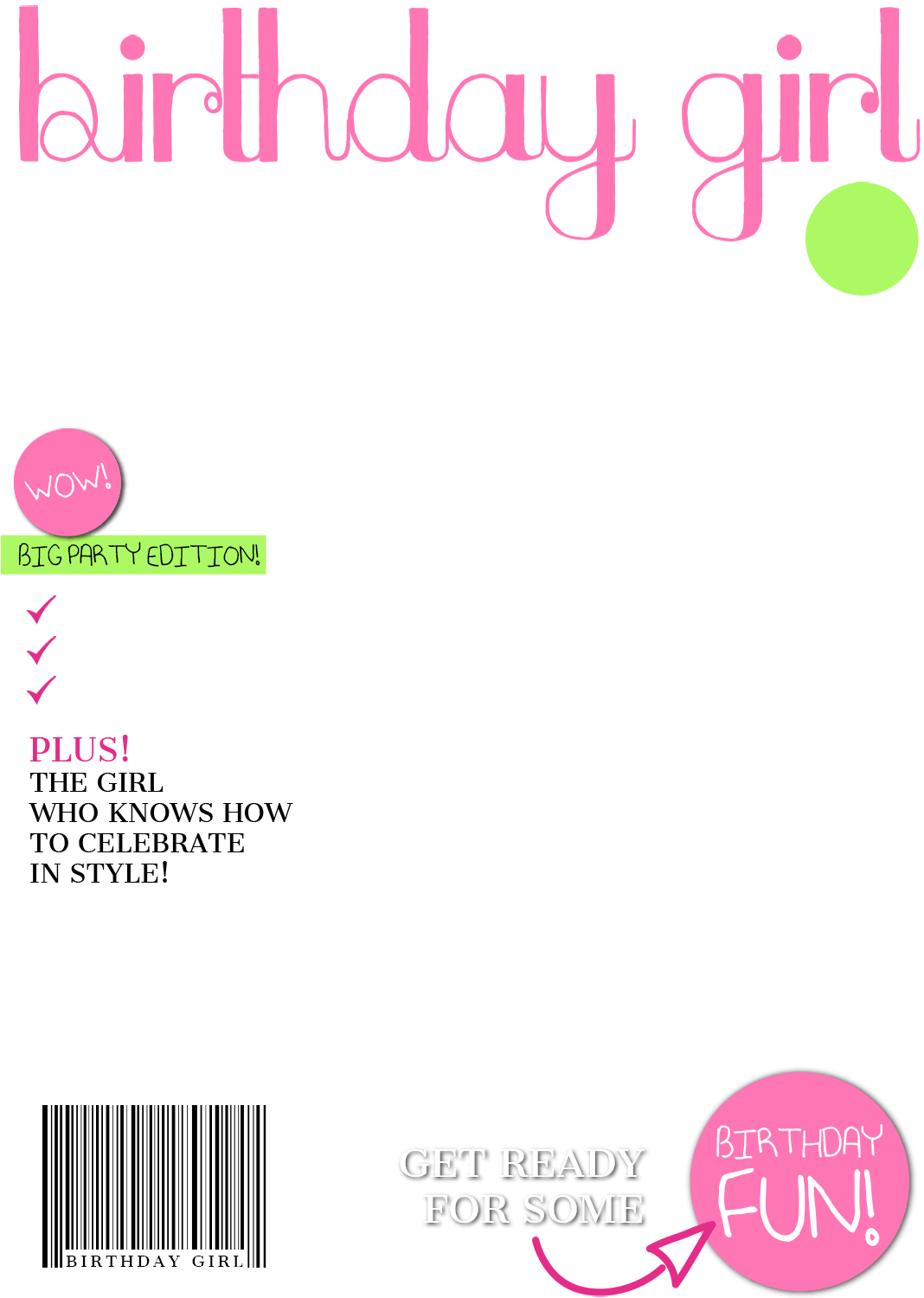 birthday girl

WOW!

BIG PARTY EDITION!

✓
✓
✓

PLUS!
THE GIRL
WHO KNOWS HOW
TO CELEBRATE
IN STYLE!

BIRTHDAY GIRL

GET READY
FOR SOME

BIRTHDAY
FUN!