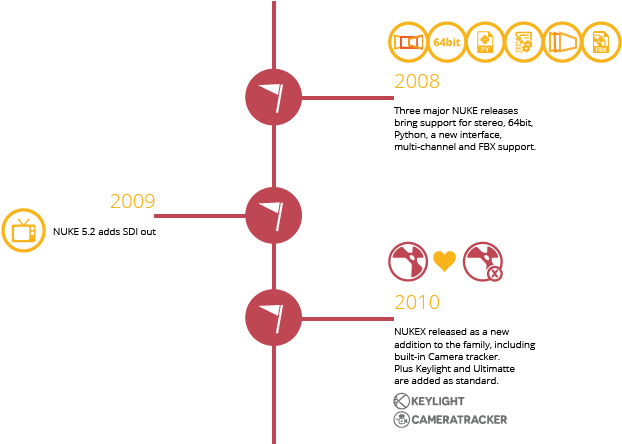 64bit

PY

FBX

2008

Three major NUKE releases bring support for stereo, 64bit, Python, a new interface, multi-channel and FBX support.

2009

NUKE 5.2 adds SDI out

2010

NUKEX released as a new addition to the family, including built-in Camera tracker. Plus Keylight and Ultimatte are added as standard.

KEYLIGHT

CAMERATRACKER