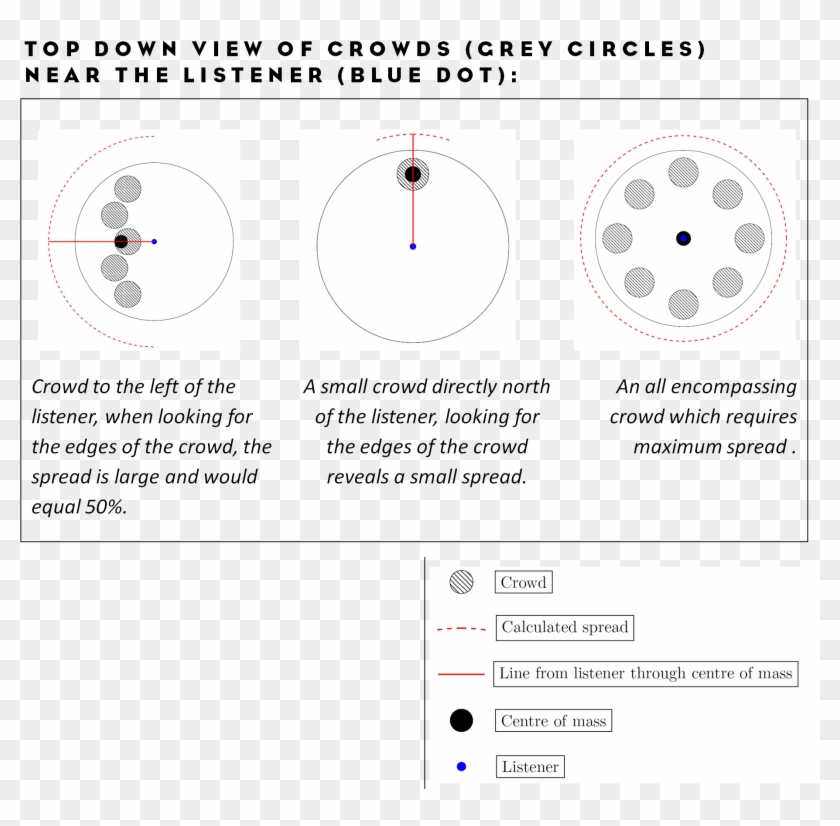 TOP DOWN VIEW OF CROWDS (GREY CIRCLES) NEAR THE LISTENER (BLUE DOT):

Crowd to the left of the listener, when looking for the edges of the crowd, the spread is large and would equal 50%.

A small crowd directly north of the listener, looking for the edges of the crowd reveals a small spread.

An all encompassing crowd which requires maximum spread .

Crowd

Calculated spread

Line from listener through centre of mass

Centre of mass

Listener