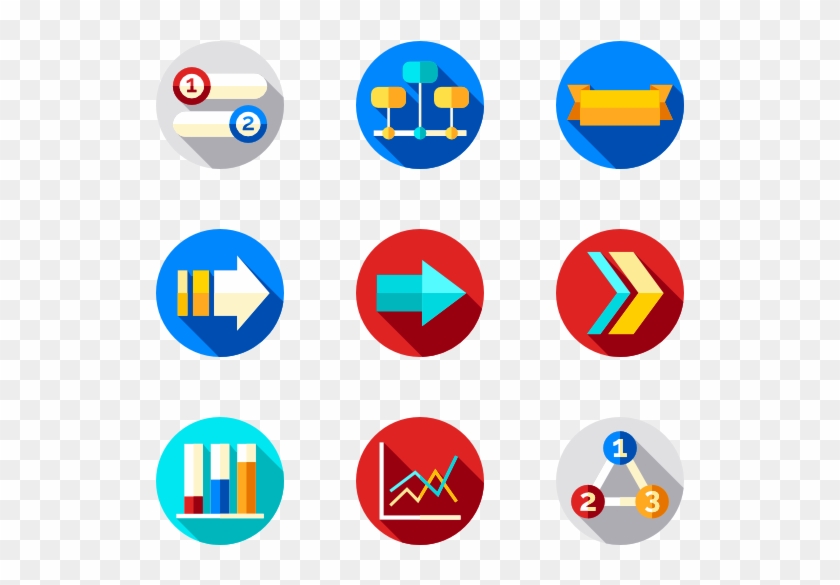 1
2
1
2
3