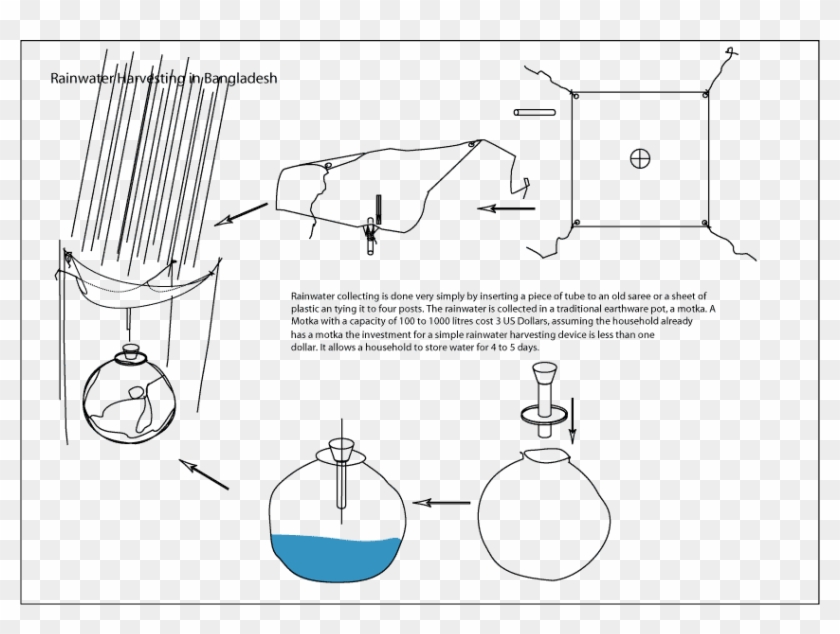 Rainwater Harvesting in Bangladesh

Rainwater collecting is done very simply by inserting a piece of tube to an old saree or a sheet of plastic an tying it to four posts. The rainwater is collected in a traditional earthware pot, a motka. A Motka with a capacity of 100 to 1000 litres cost 3 US Dollars, assuming the household already has a motka the investment for a simple rainwater harvesting device is less than one dollar. It allows a household to store water for 4 to 5 days.