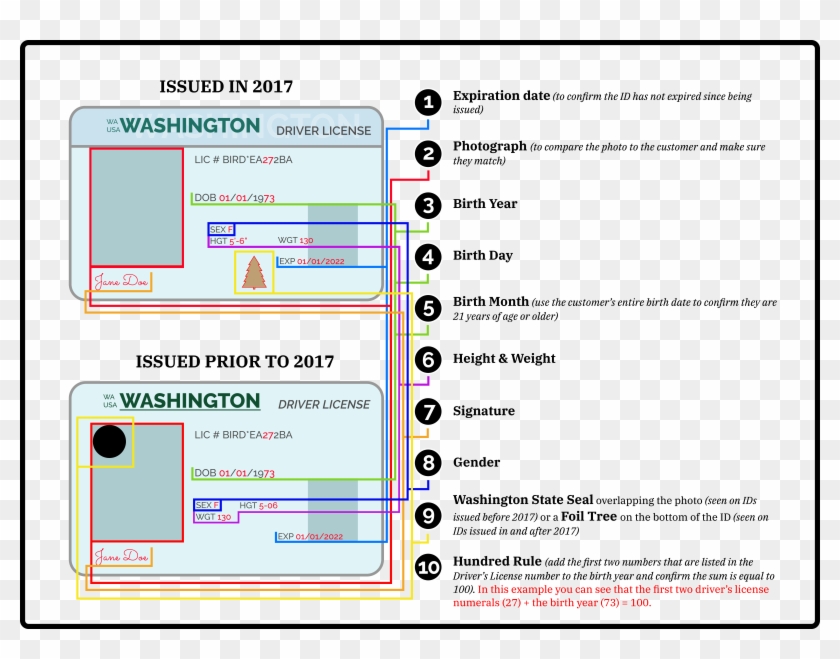 ISSUED IN 2017

WA USA WASHINGTON DRIVER LICENSE

LIC # BIRD*EA272BA

DOB 01/01/1973

SEX F
HGT 5'-6" WGT 130

EXP 01/01/2022

Jane Doe

ISSUED PRIOR TO 2017

WA USA WASHINGTON DRIVER LICENSE

LIC # BIRD*EA272BA

DOB 01/01/1973

SEX F HGT 5-06
WGT 130

EXP 01/01/2022

Jane Doe

1 Expiration date (to confirm the ID has not expired since being issued)

2 Photograph (to compare the photo to the customer and make sure they match)

3 Birth Year

4 Birth Day

5 Birth Month (use the customer's entire birth date to confirm they are 21 years of age or older)

6 Height & Weight

7 Signature

8 Gender

9 Washington State Seal overlapping the photo (seen on IDs issued before 2017) or a Foil Tree on the bottom of the ID (seen on IDs issued in and after 2017)

10 Hundred Rule (add the first two numbers that are listed in the Driver's License number to the birth year and confirm the sum is equal to 100). In this example you can see that the first two driver's license numerals (27) + the birth year (73) = 100.