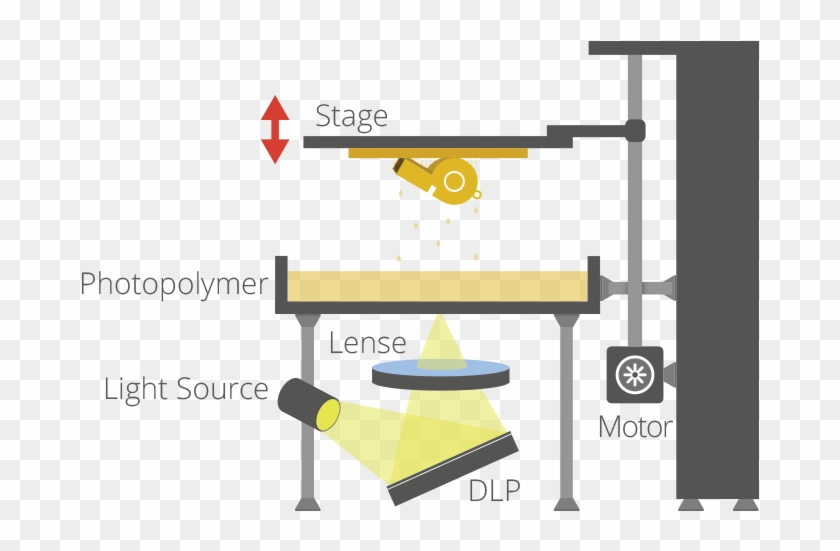 Stage
Photopolymer
Lense
Light Source
Motor
DLP