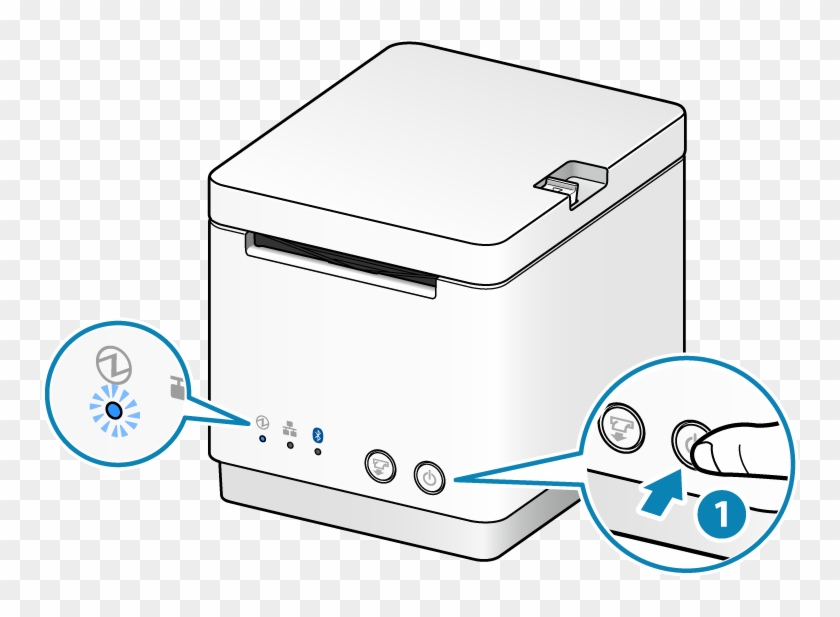 1