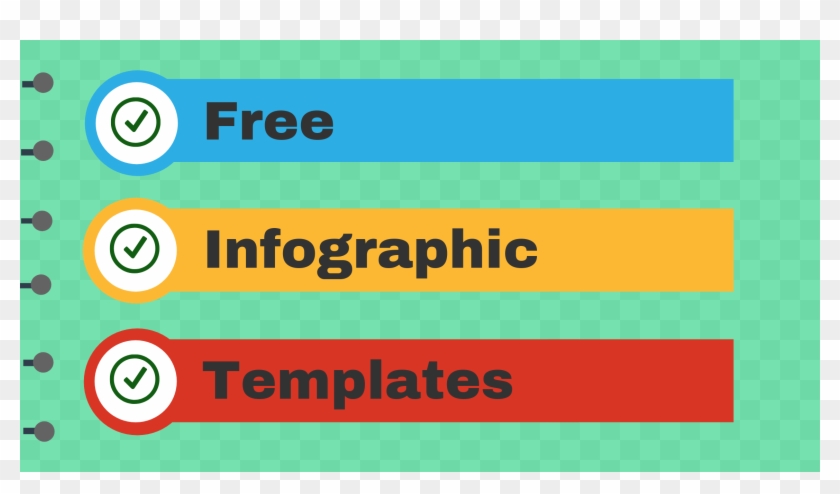 Free

Infographic

Templates