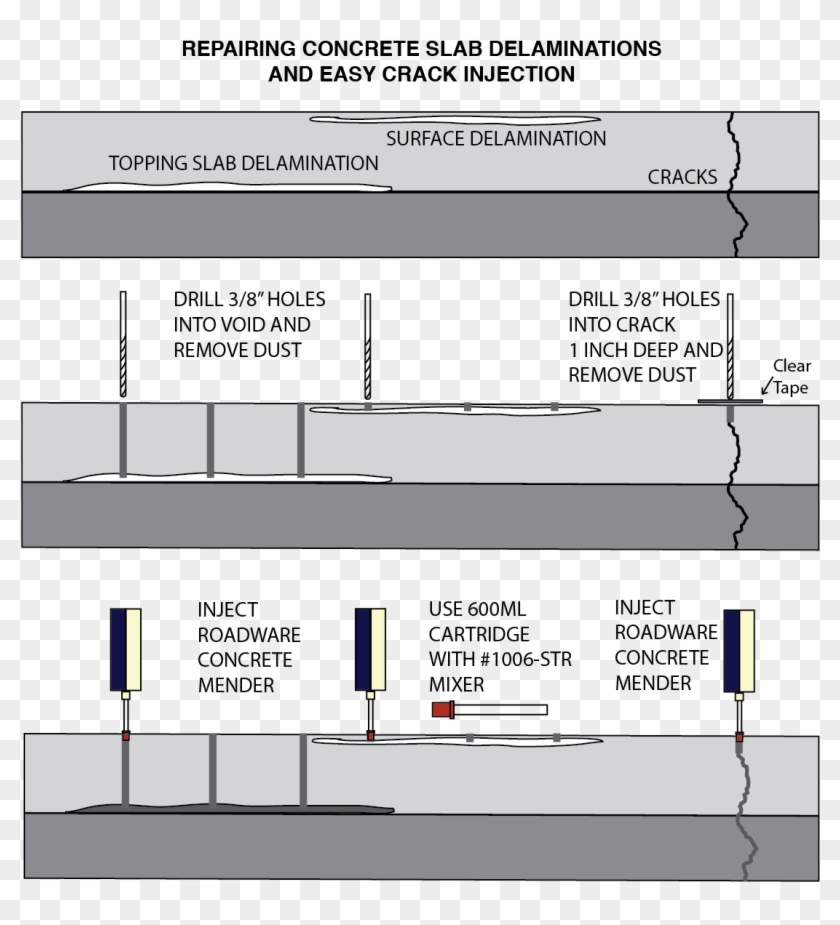 REPAIRING CONCRETE SLAB DELAMINATIONS AND EASY CRACK INJECTION

SURFACE DELAMINATION

TOPPING SLAB DELAMINATION

CRACKS

DRILL 3/8" HOLES INTO VOID AND REMOVE DUST

DRILL 3/8" HOLES INTO CRACK 1 INCH DEEP AND REMOVE DUST

Clear Tape

INJECT ROADWARE CONCRETE MENDER

USE 600ML CARTRIDGE WITH #1006-STR MIXER

INJECT ROADWARE CONCRETE MENDER