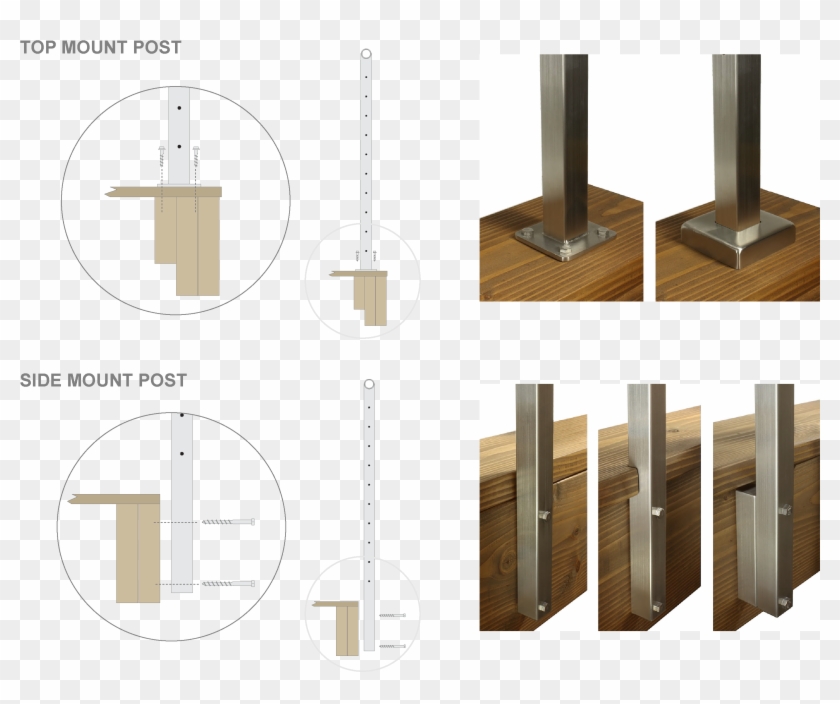 TOP MOUNT POST

SIDE MOUNT POST