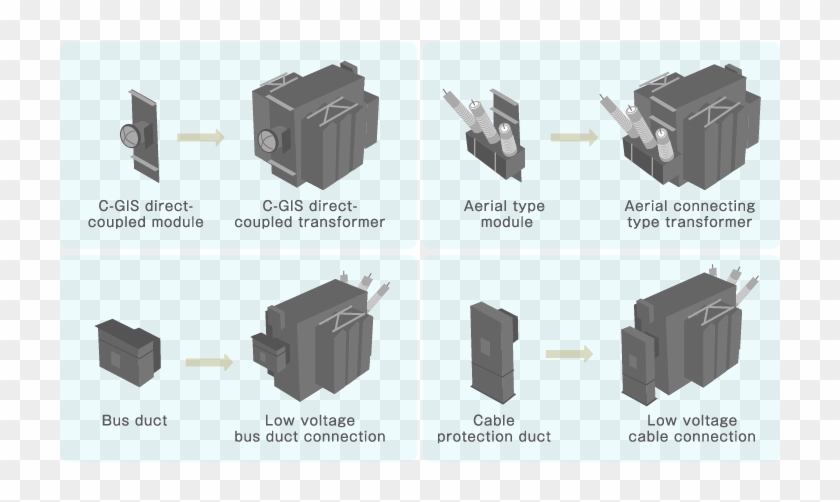 C-GIS direct-coupled module

C-GIS direct-coupled transformer

Aerial type module

Aerial connecting type transformer

Bus duct

Low voltage bus duct connection

Cable protection duct

Low voltage cable connection