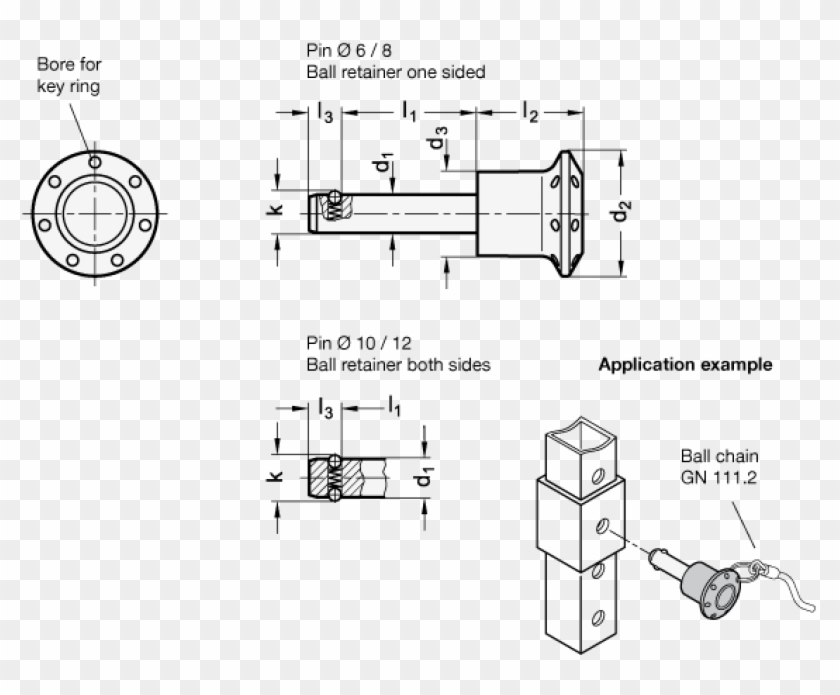 Bore for key ring

Pin Ø 6 / 8
Ball retainer one sided

$l_3$ $l_1$ $l_2$

$d_3$

$d_1$

k

$d_2$

Pin Ø 10 / 12
Ball retainer both sides

$l_3$ $l_1$

k

$d_1$

Application example

Ball chain
GN 111.2