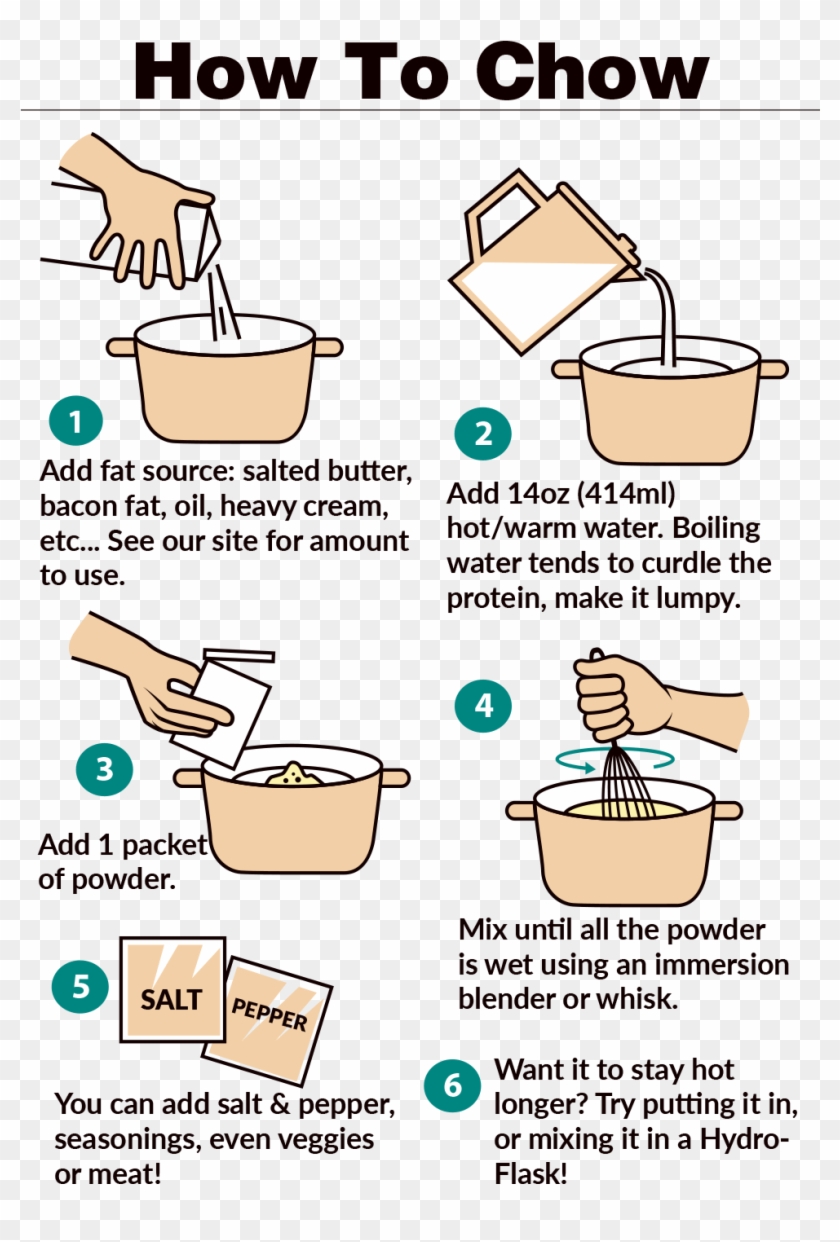 How To Chow

1

Add fat source: salted butter, bacon fat, oil, heavy cream, etc... See our site for amount to use.

2

Add 14oz (414ml) hot/warm water. Boiling water tends to curdle the protein, make it lumpy.

3

Add 1 packet of powder.

4

Mix until all the powder is wet using an immersion blender or whisk.

5

SALT

PEPPER

You can add salt & pepper, seasonings, even veggies or meat!

6

Want it to stay hot longer? Try putting it in, or mixing it in a Hydro-Flask!