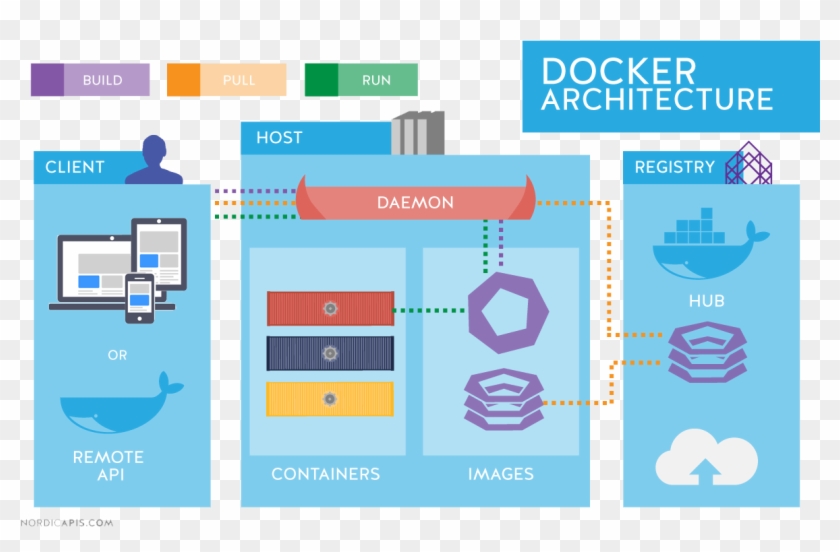 BUILD
PULL
RUN

DOCKER
ARCHITECTURE

CLIENT

OR

REMOTE
API

HOST

DAEMON

CONTAINERS

IMAGES

REGISTRY

HUB

NORDICAPIS.COM