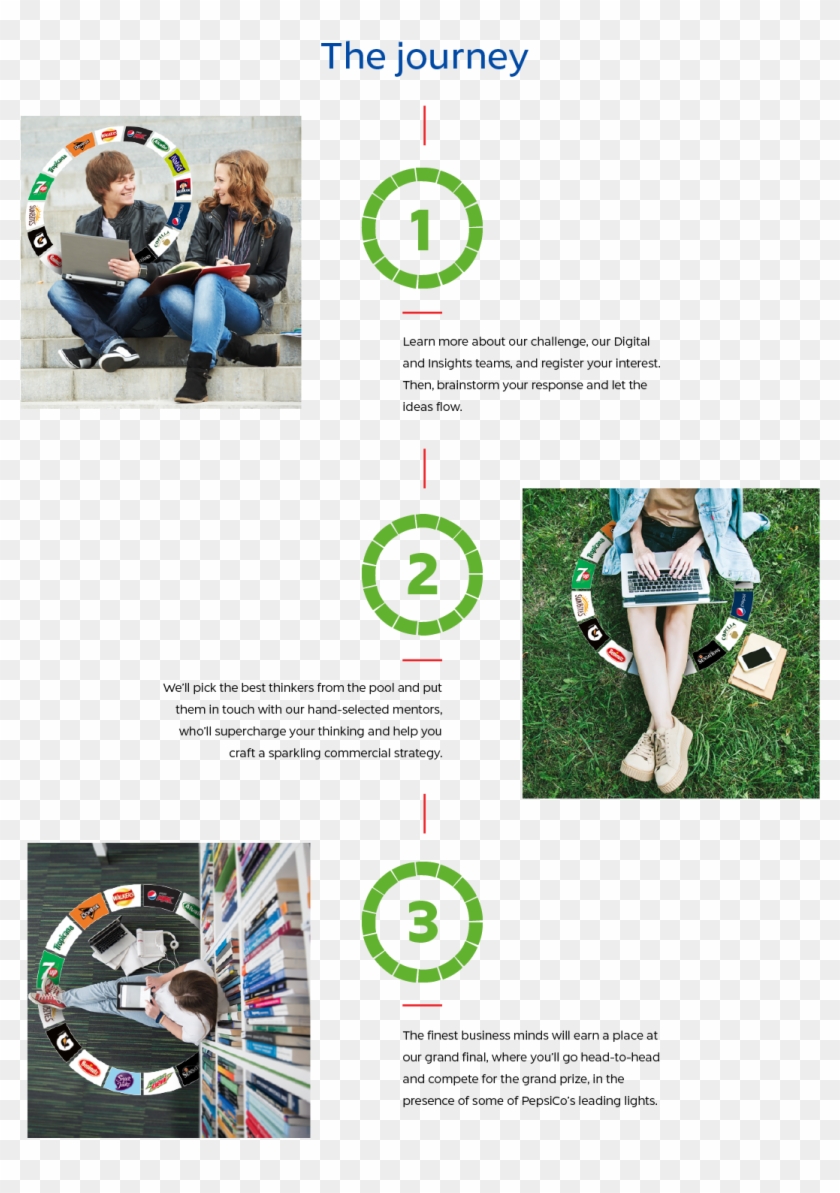 The journey

1

Learn more about our challenge, our Digital and Insights teams, and register your interest. Then, brainstorm your response and let the ideas flow.

2

We'll pick the best thinkers from the pool and put them in touch with our hand-selected mentors, who'll supercharge your thinking and help you craft a sparkling commercial strategy.

3

The finest business minds will earn a place at our grand final, where you'll go head-to-head and compete for the grand prize, in the presence of some of PepsiCo's leading lights.