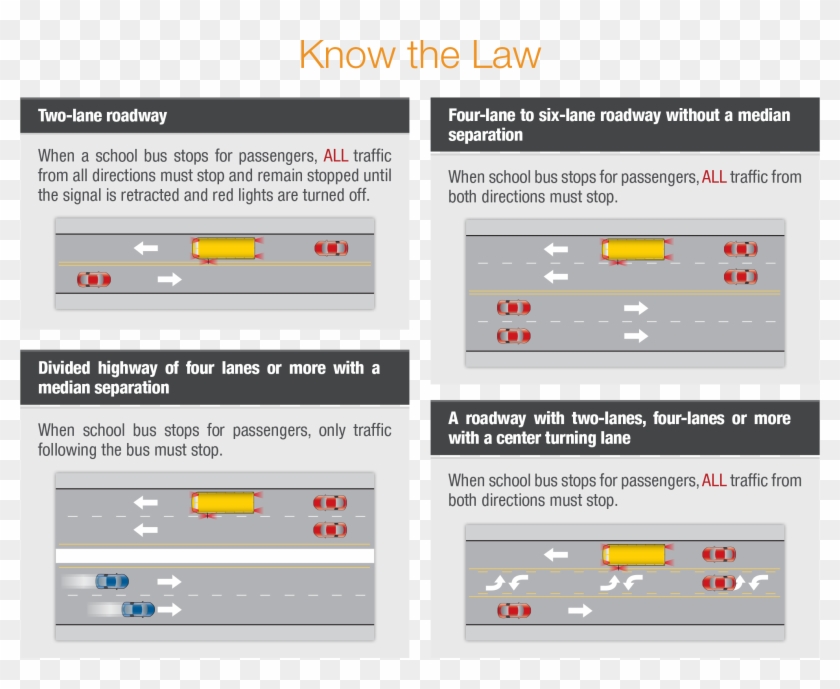 Know the Law

Two-lane roadway

When a school bus stops for passengers, ALL traffic from all directions must stop and remain stopped until the signal is retracted and red lights are turned off.

Divided highway of four lanes or more with a median separation

When school bus stops for passengers, only traffic following the bus must stop.

Four-lane to six-lane roadway without a median separation

When school bus stops for passengers, ALL traffic from both directions must stop.

A roadway with two-lanes, four-lanes or more with a center turning lane

When school bus stops for passengers, ALL traffic from both directions must stop.