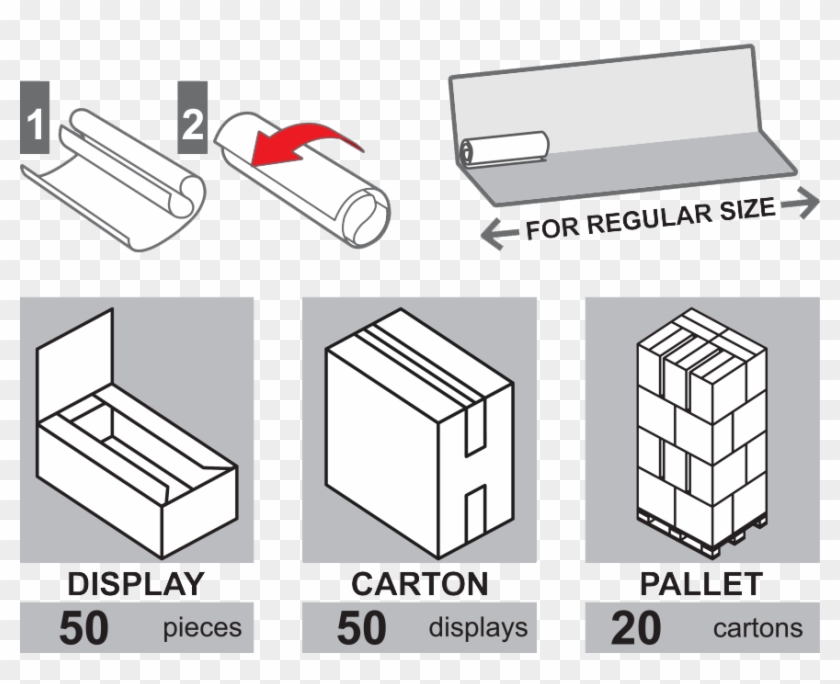 1

2

FOR REGULAR SIZE

DISPLAY
50 pieces

CARTON
50 displays

PALLET
20 cartons