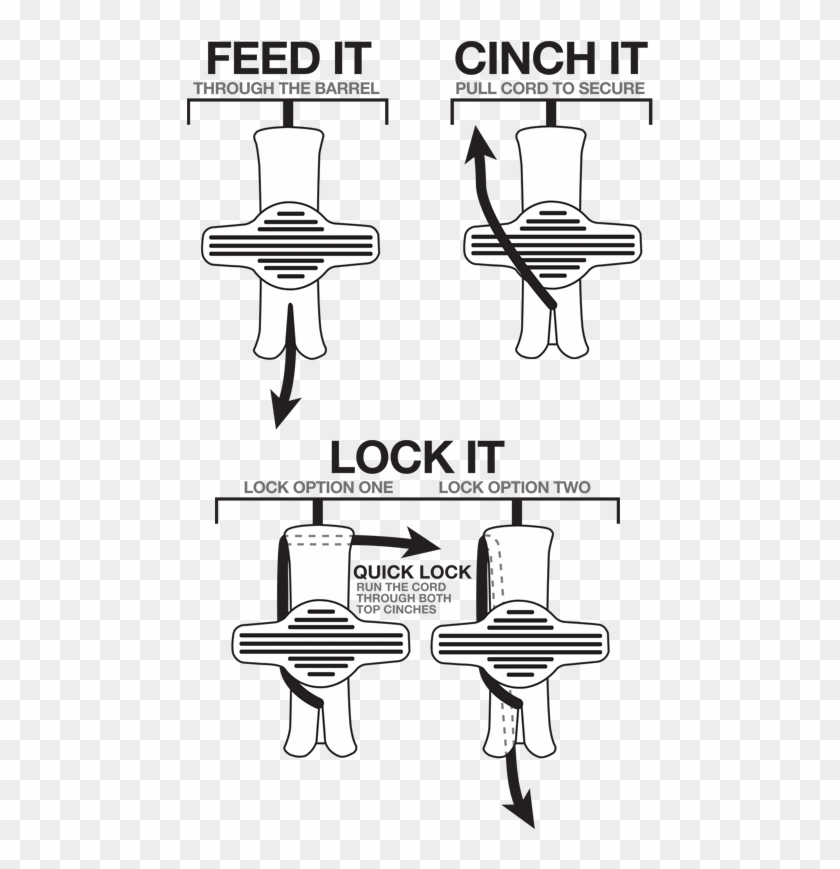 FEED IT
THROUGH THE BARREL

CINCH IT
PULL CORD TO SECURE

LOCK IT
LOCK OPTION ONE
LOCK OPTION TWO

QUICK LOCK
RUN THE CORD THROUGH BOTH TOP CINCHES