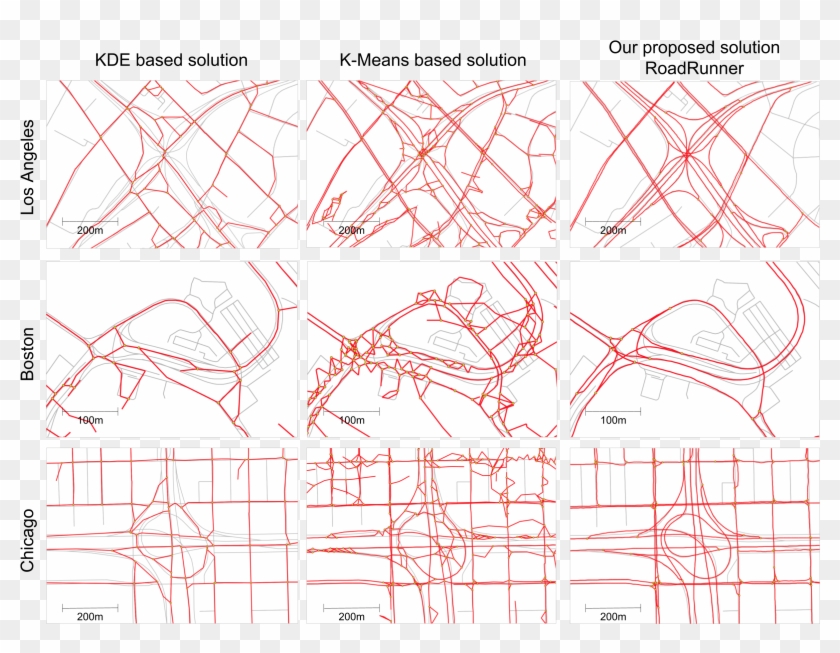 KDE based solution

K-Means based solution

Our proposed solution RoadRunner

Los Angeles

200m

200m

200m

Boston

100m

100m

100m

Chicago

200m

200m

200m