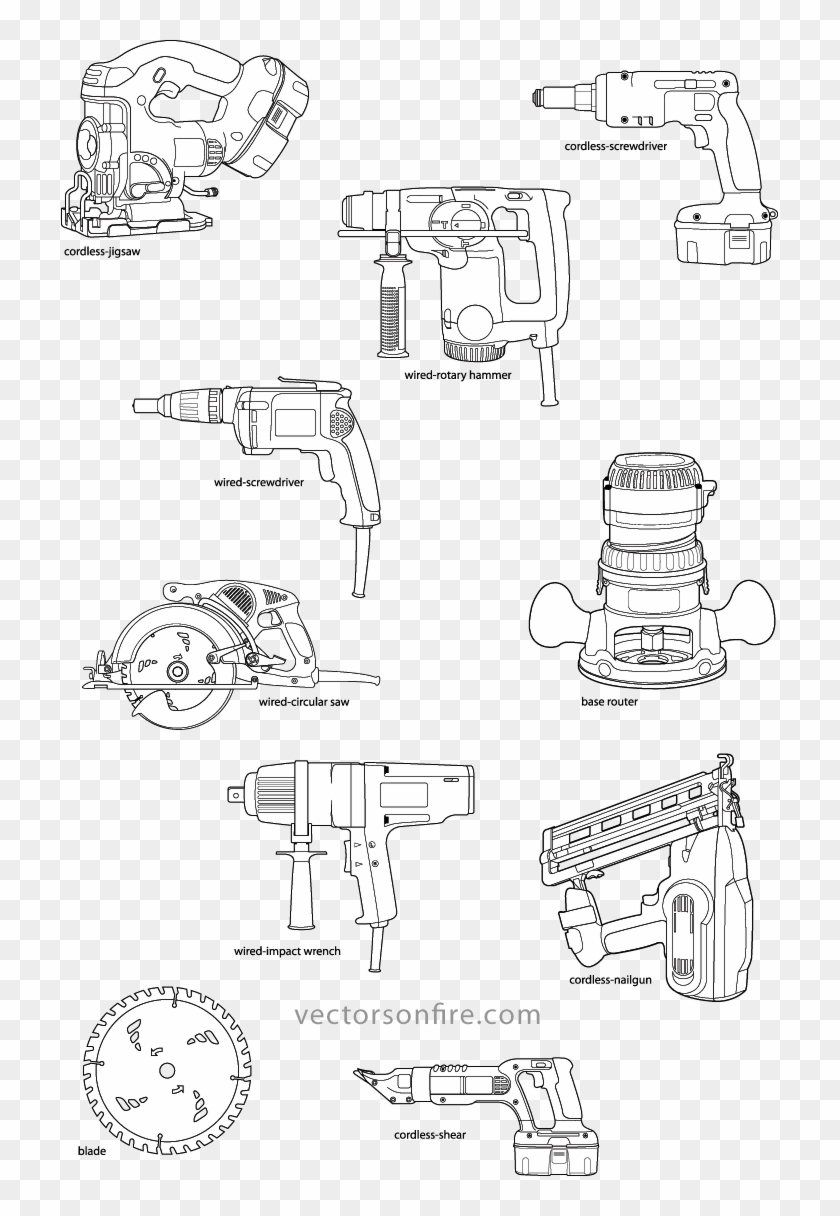 cordless-jigsaw

cordless-screwdriver

wired-rotary hammer

wired-screwdriver

wired-circular saw

base router

wired-impact wrench

cordless-nailgun

vectorsonfire.com

blade

cordless-shear