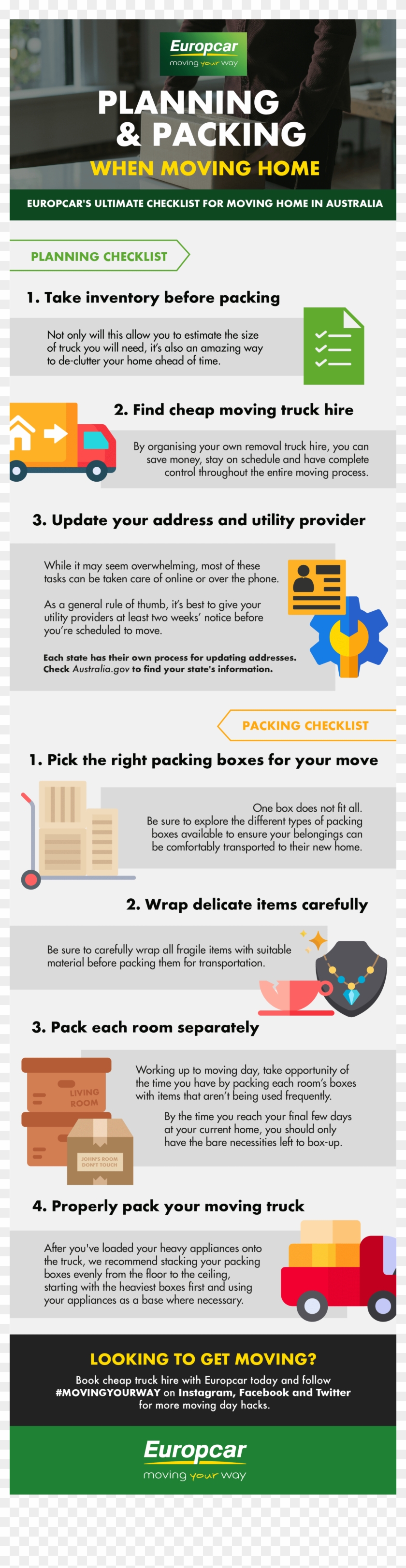 Europcar
moving your way

PLANNING & PACKING
WHEN MOVING HOME

EUROPCAR'S ULTIMATE CHECKLIST FOR MOVING HOME IN AUSTRALIA

PLANNING CHECKLIST

1. Take inventory before packing

Not only will this allow you to estimate the size of truck you will need, it's also an amazing way to de-clutter your home ahead of time.

2. Find cheap moving truck hire

By organising your own removal truck hire, you can save money, stay on schedule and have complete control throughout the entire moving process.

3. Update your address and utility provider

While it may seem overwhelming, most of these tasks can be taken care of online or over the phone.

As a general rule of thumb, it's best to give your utility providers at least two weeks' notice before you're scheduled to move.

Each state has their own process for updating addresses. Check Australia.gov to find your state's information.

PACKING CHECKLIST

1. Pick the right packing boxes for your move

One box does not fit all. Be sure to explore the different types of packing boxes available to ensure your belongings can be comfortably transported to their new home.

2. Wrap delicate items carefully

Be sure to carefully wrap all fragile items with suitable material before packing them for transportation.

3. Pack each room separately

LIVING ROOM

JOHN'S ROOM DON'T TOUCH

Working up to moving day, take opportunity of the time you have by packing each room's boxes with items that aren't being used frequently.

By the time you reach your final few days at your current home, you should only have the bare necessities left to box-up.

4. Properly pack your moving truck

After you've loaded your heavy appliances onto the truck, we recommend stacking your packing boxes evenly from the floor to the ceiling, starting with the heaviest boxes first and using your appliances as a base where necessary.

LOOKING TO GET MOVING?

Book cheap truck hire with Europcar today and follow #MOVINGYOURWAY on Instagram, Facebook and Twitter for more moving day hacks.

Europcar
moving your way