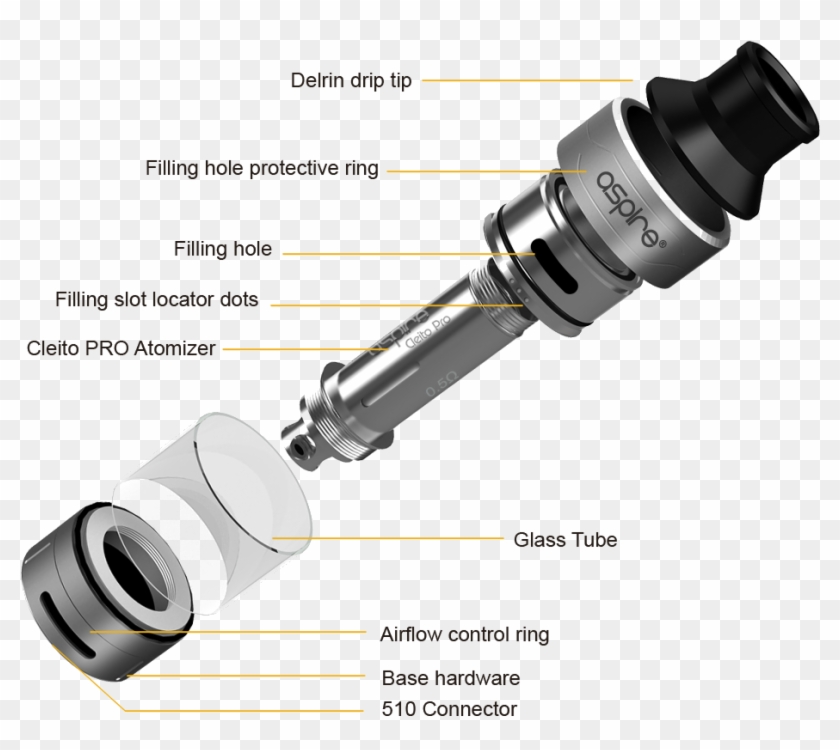 Delrin drip tip

Filling hole protective ring

aspire®

Filling hole

Filling slot locator dots

Cleito PRO Atomizer

aspire
Cleito Pro

0.5Ω

Glass Tube

Airflow control ring

Base hardware

510 Connector