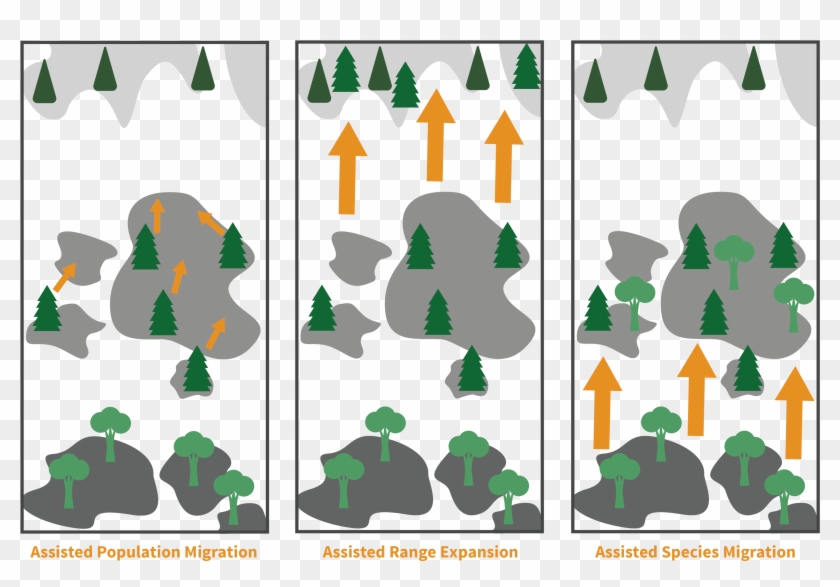 Assisted Population Migration

Assisted Range Expansion

Assisted Species Migration