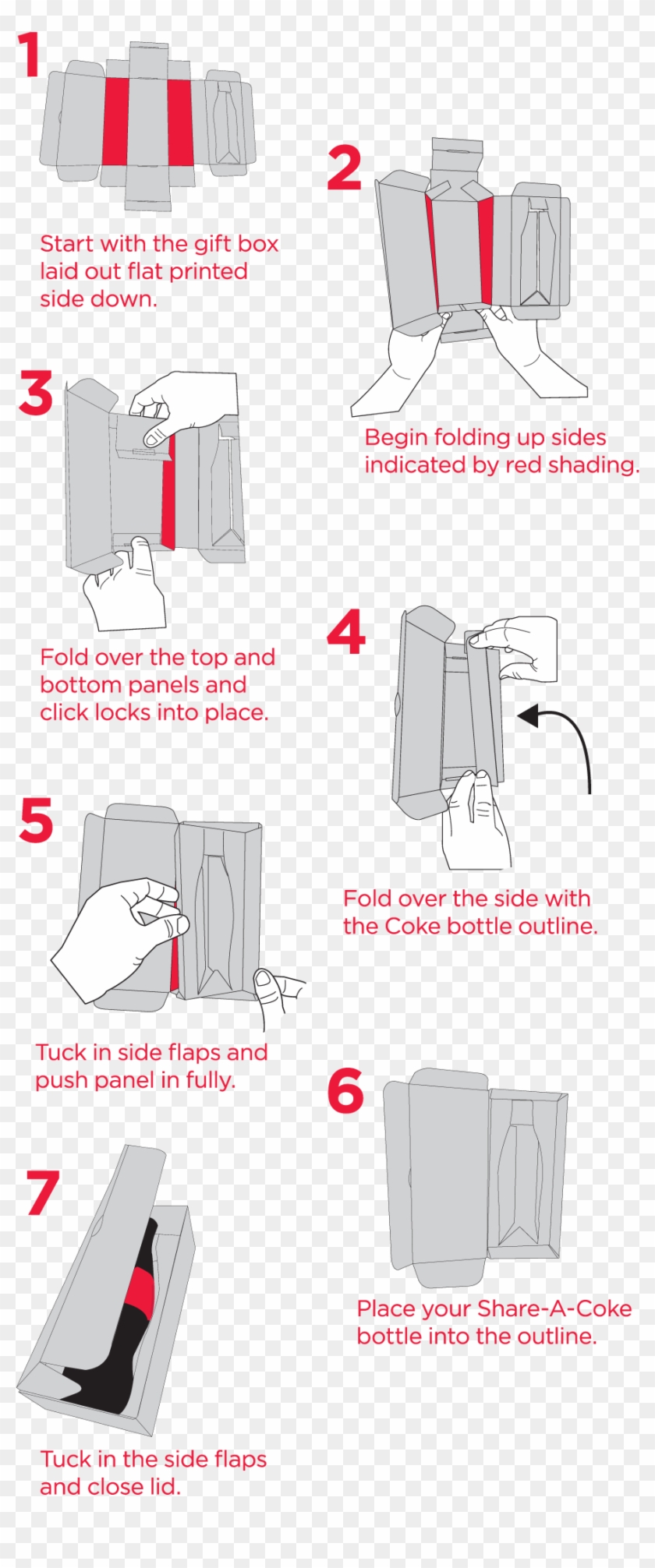 1

Start with the gift box laid out flat printed side down.

2

Begin folding up sides indicated by red shading.

3

Fold over the top and bottom panels and click locks into place.

4

Fold over the side with the Coke bottle outline.

5

Tuck in side flaps and push panel in fully.

6

Place your Share-A-Coke bottle into the outline.

7

Tuck in the side flaps and close lid.