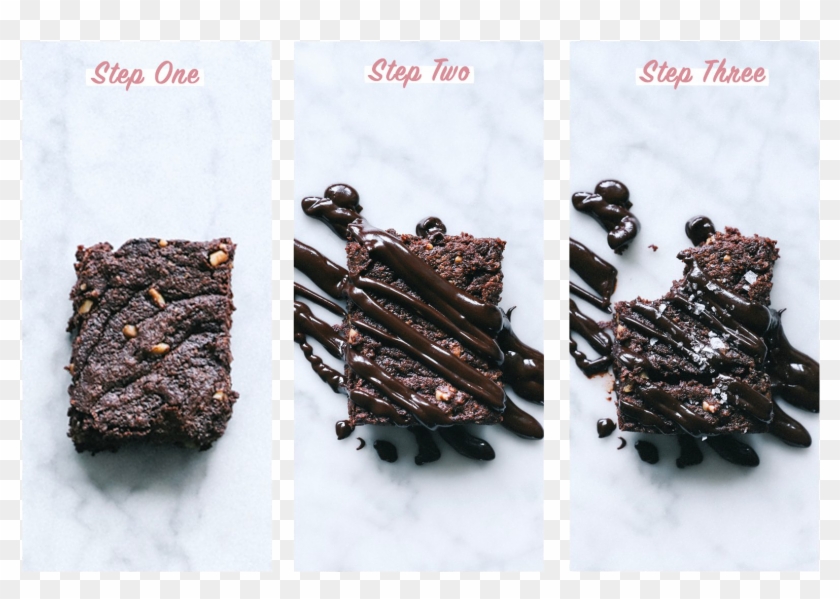 Step One

Step Two

Step Three