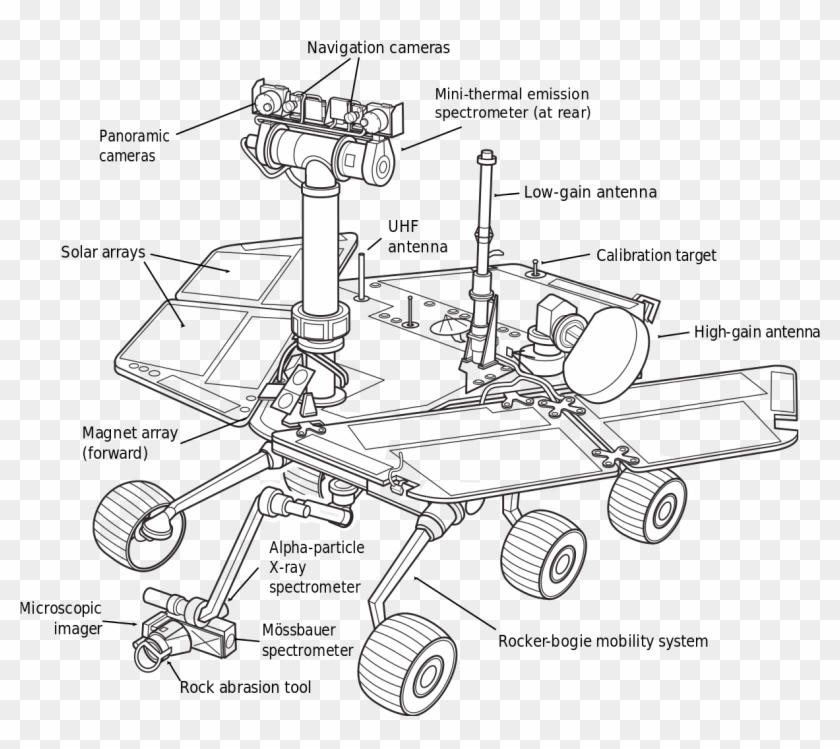 Navigation cameras

Mini-thermal emission spectrometer (at rear)

Panoramic cameras

Low-gain antenna

UHF antenna

Solar arrays

Calibration target

High-gain antenna

Magnet array (forward)

Alpha-particle X-ray spectrometer

Microscopic imager

Mössbauer spectrometer

Rocker-bogie mobility system

Rock abrasion tool