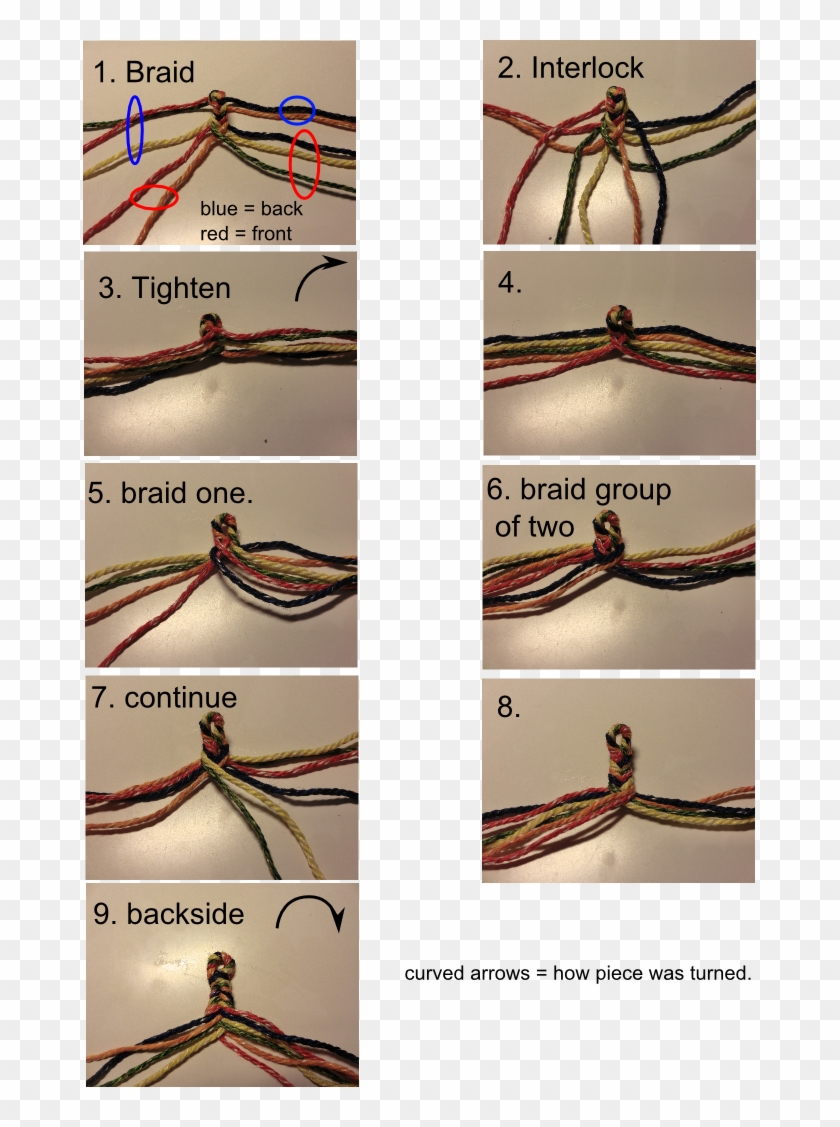 1. Braid

blue = back
red = front

2. Interlock

3. Tighten

4.

5. braid one.

6. braid group of two

7. continue

8.

9. backside

curved arrows = how piece was turned.