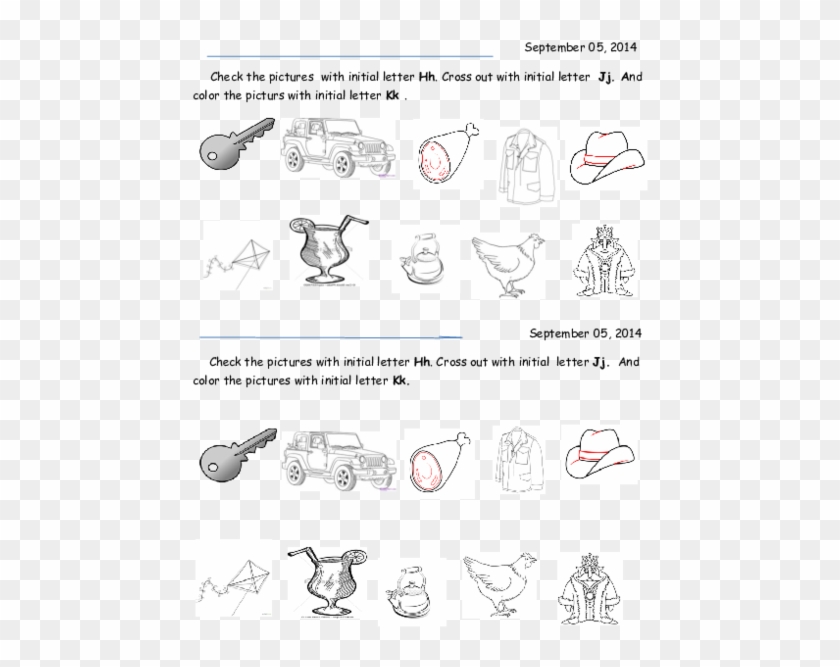 September 05, 2014

Check the pictures with initial letter Hh. Cross out with initial letter Jj. And color the picturs with initial letter Kk .

September 05, 2014

Check the pictures with initial letter Hh. Cross out with initial letter Jj. And color the pictures with initial letter Kk.